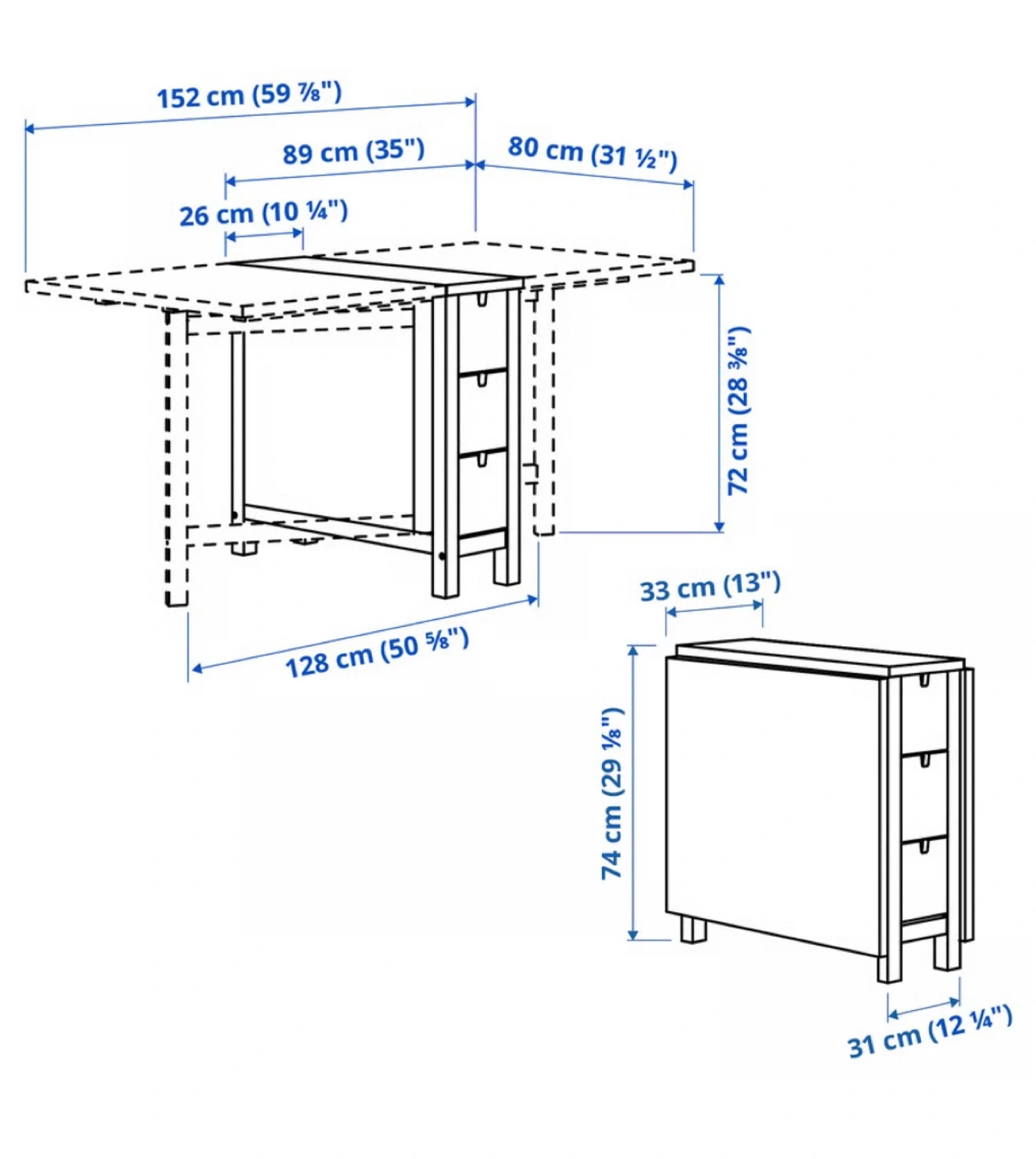 152 cm (59 ⅞")

89 cm (35")

80 cm (31 ½")

26 cm (10 ¼")

72 cm (28 ⅜")

128 cm (50 ⅝")

33 cm (13")

74 cm (29 ⅛")

31 cm (12 ¼")