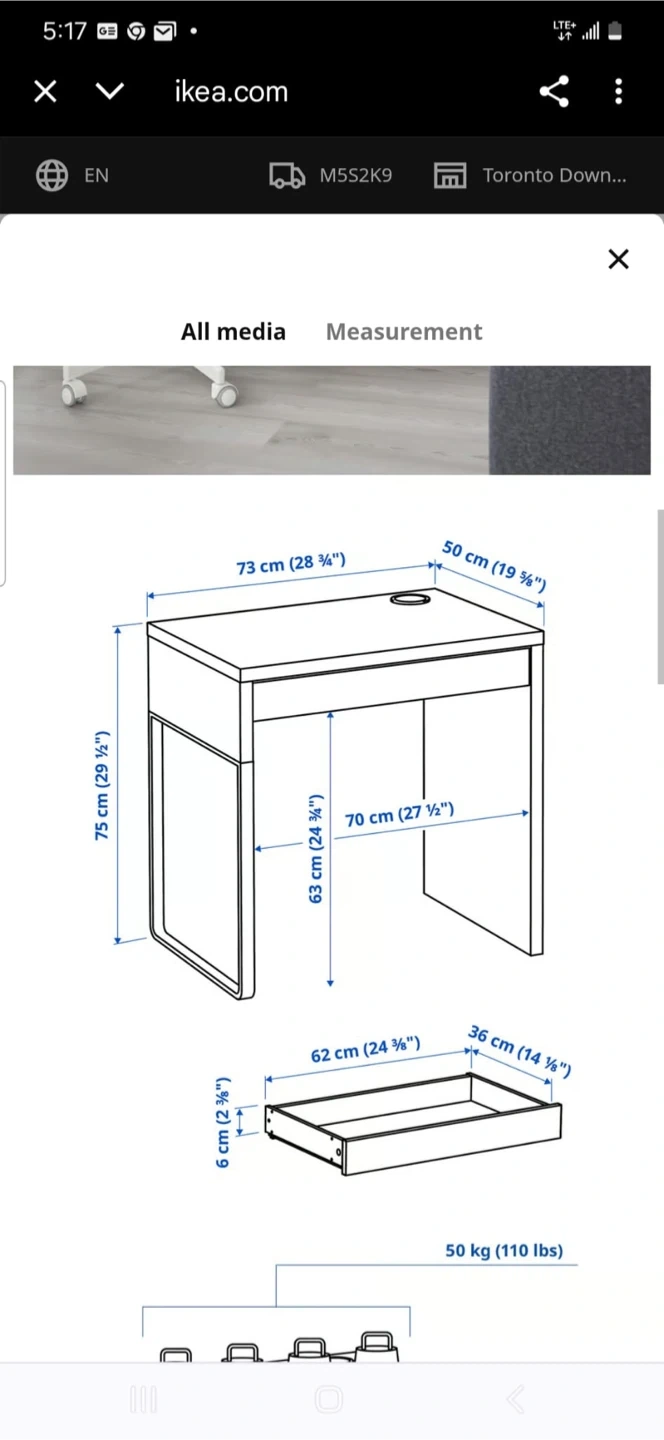 5:17

LTE+

ikea.com

EN

M5S2K9

Toronto Down...

All media

Measurement

73 cm (28 ¾")

50 cm (19 ⅝")

75 cm (29 ½")

63 cm (24 ¾")

70 cm (27 ½")

62 cm (24 ⅜")

36 cm (14 ⅛")

6 cm (2 ⅜")

50 kg (110 lbs)