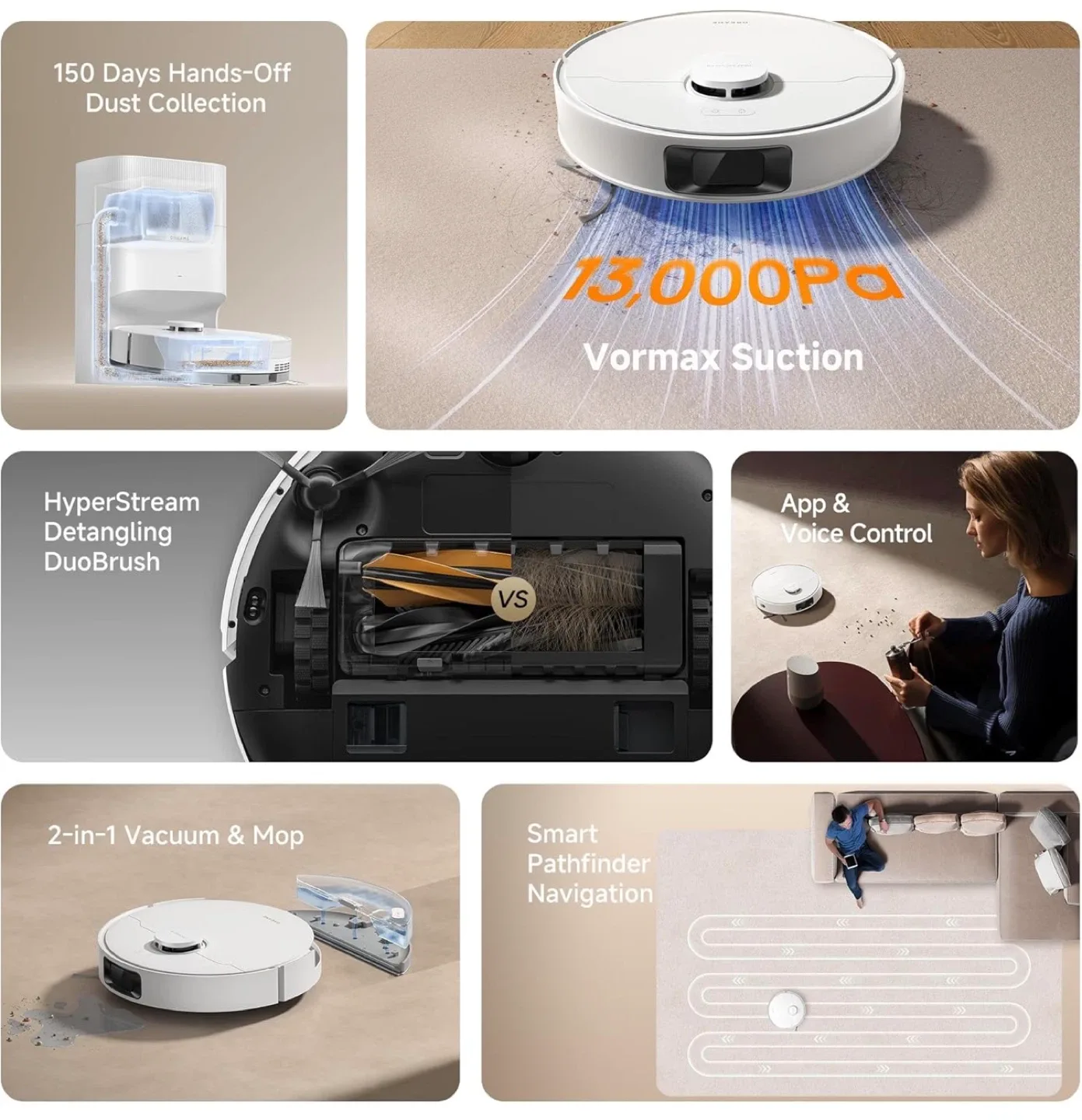 150 Days Hands-Off Dust Collection

13,000Pa
Vormax Suction

HyperStream Detangling DuoBrush

VS

App & Voice Control

2-in-1 Vacuum & Mop

Smart Pathfinder Navigation