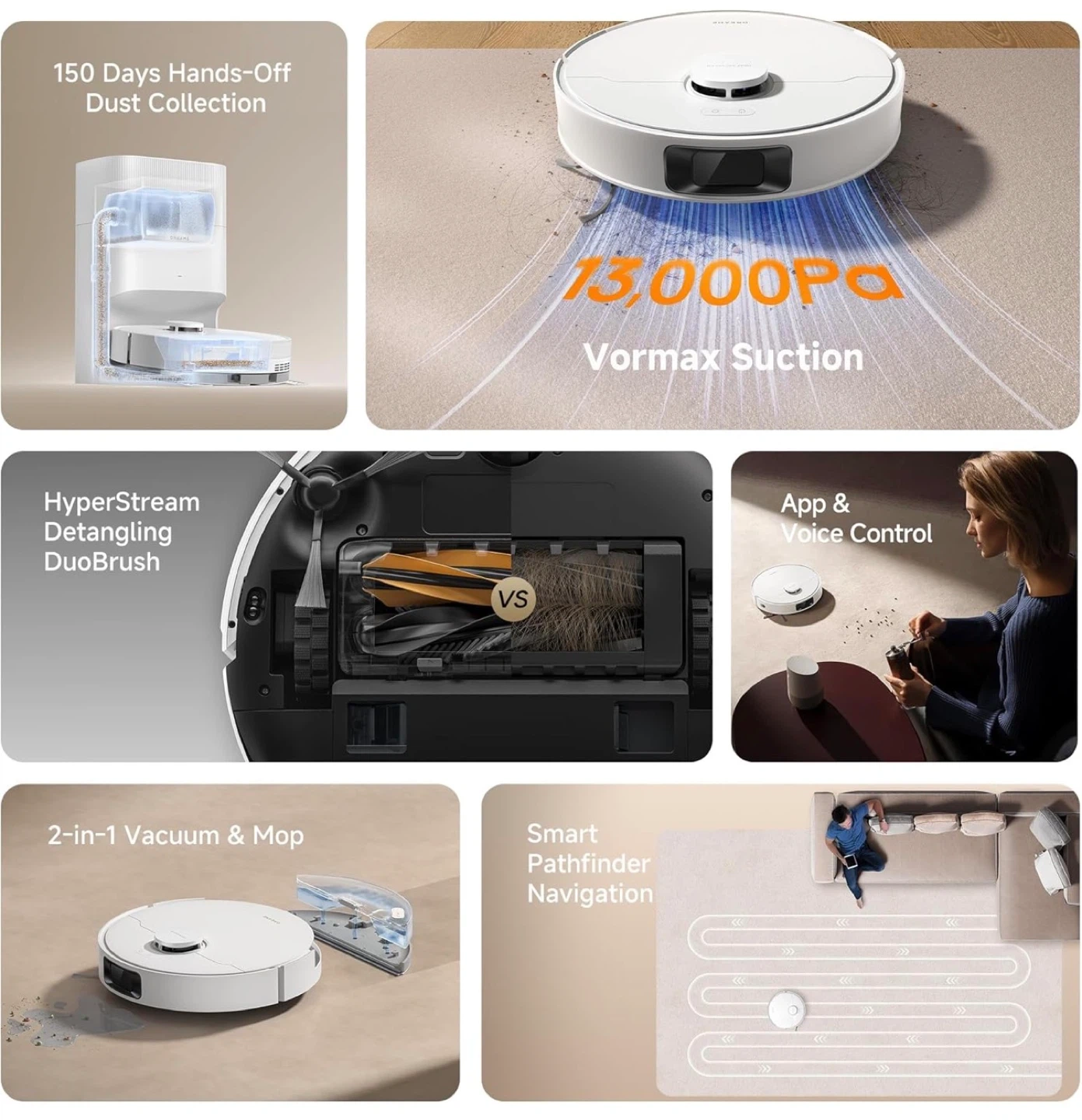 150 Days Hands-Off Dust Collection

13,000Pa

Vormax Suction

HyperStream Detangling DuoBrush

VS

App & Voice Control

2-in-1 Vacuum & Mop

Smart Pathfinder Navigation