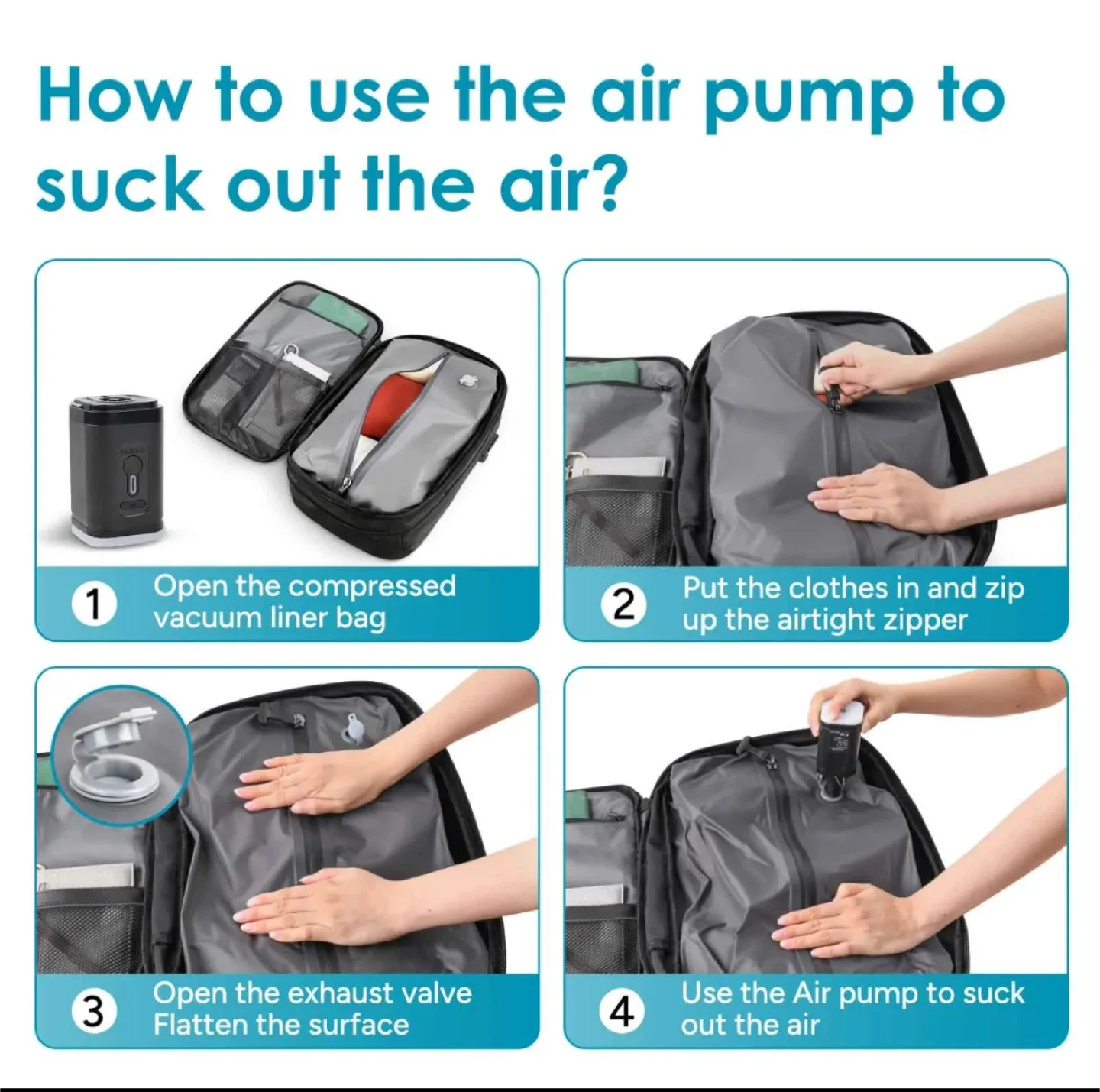 How to use the air pump to suck out the air?

1 Open the compressed vacuum liner bag

2 Put the clothes in and zip up the airtight zipper

3 Open the exhaust valve
Flatten the surface

4 Use the Air pump to suck out the air