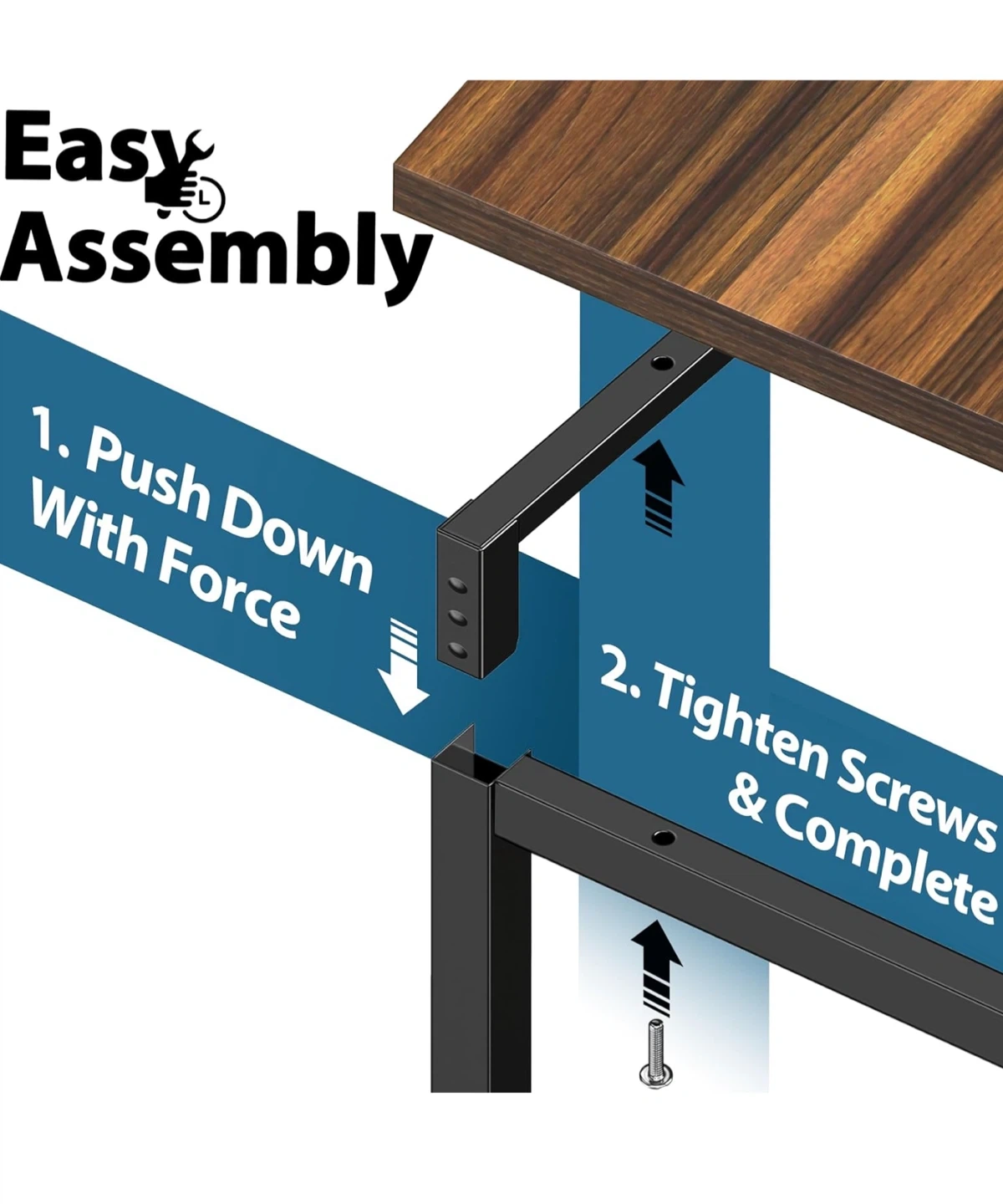 Easy
Assembly

1. Push Down
With Force

2. Tighten Screws
& Complete