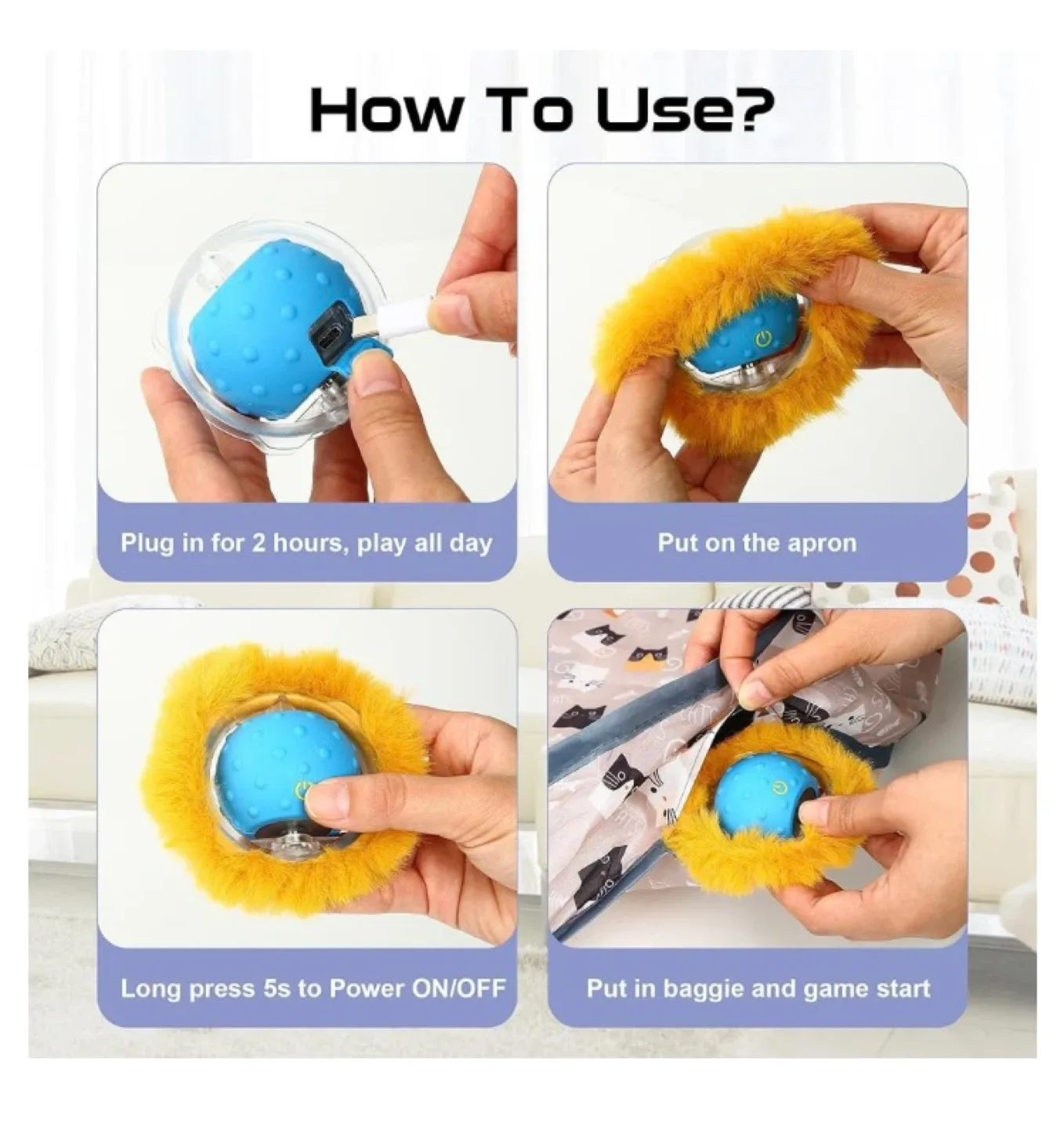 How To Use?

Plug in for 2 hours, play all day

Put on the apron

Long press 5s to Power ON/OFF

Put in baggie and game start