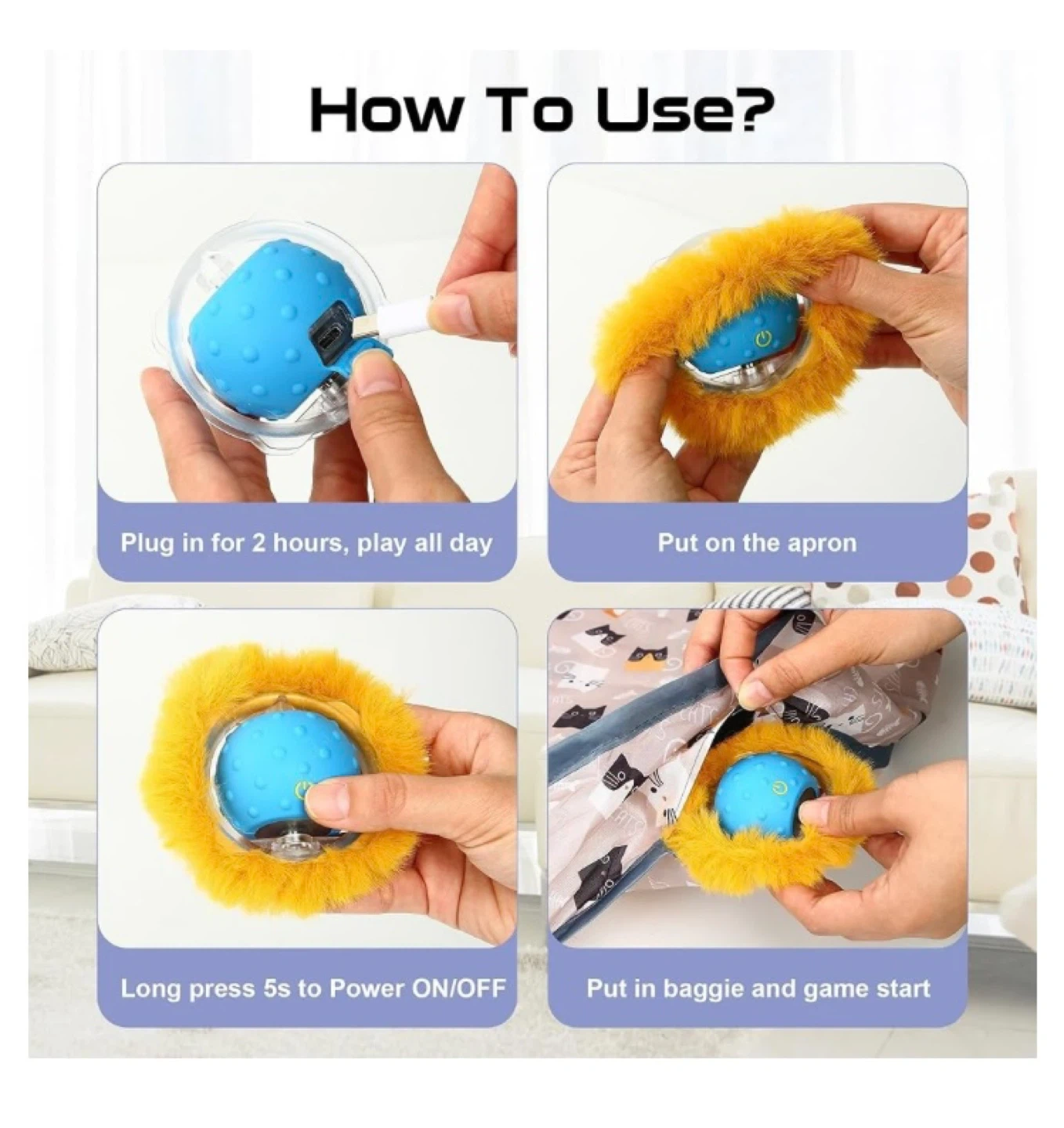 How To Use?

Plug in for 2 hours, play all day

Put on the apron

Long press 5s to Power ON/OFF

Put in baggie and game start