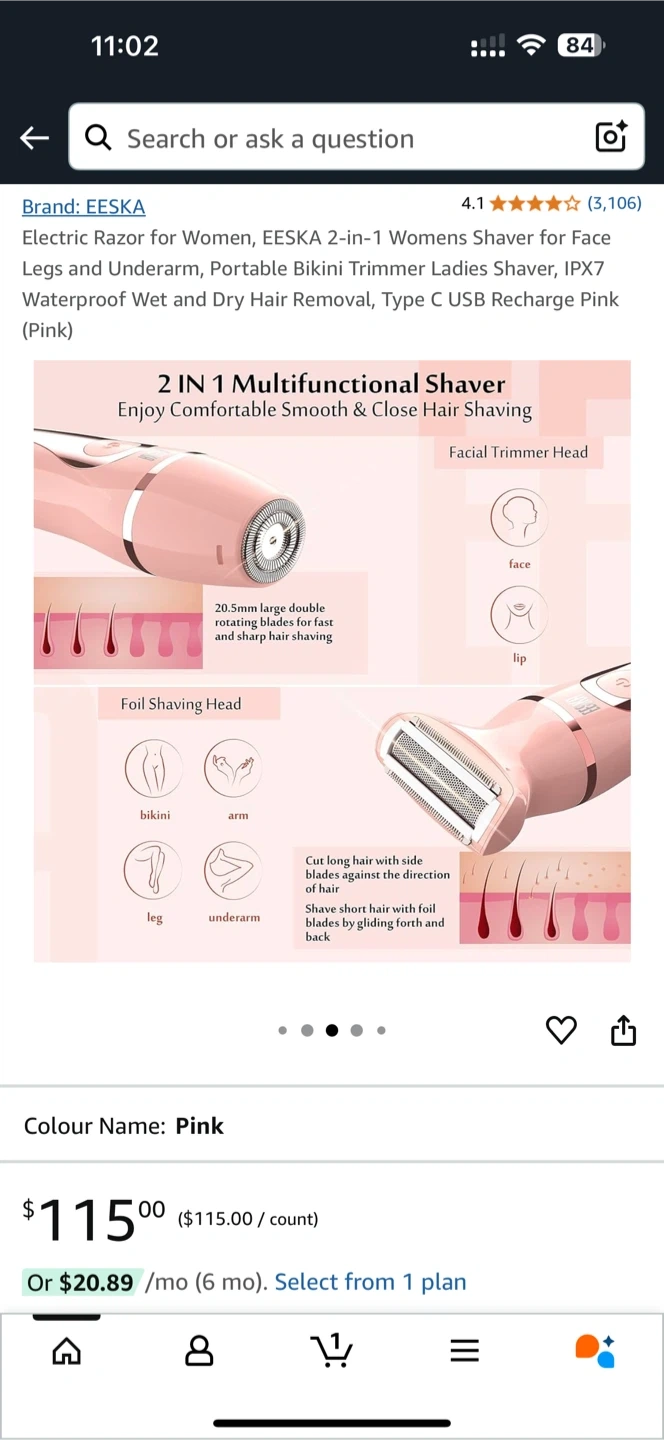 11:02
84

Search or ask a question

Brand: EESKA
4.1 (3,106)

Electric Razor for Women, EESKA 2-in-1 Womens Shaver for Face Legs and Underarm, Portable Bikini Trimmer Ladies Shaver, IPX7 Waterproof Wet and Dry Hair Removal, Type C USB Recharge Pink (Pink)

2 IN 1 Multifunctional Shaver
Enjoy Comfortable Smooth & Close Hair Shaving

Facial Trimmer Head
face
lip

20.5mm large double rotating blades for fast and sharp hair shaving

Foil Shaving Head
bikini
arm
leg
underarm

Cut long hair with side blades against the direction of hair

Shave short hair with foil blades by gliding forth and back

Colour Name: Pink

$115.00 ($115.00 / count)

Or $20.89 /mo (6 mo). Select from 1 plan

1