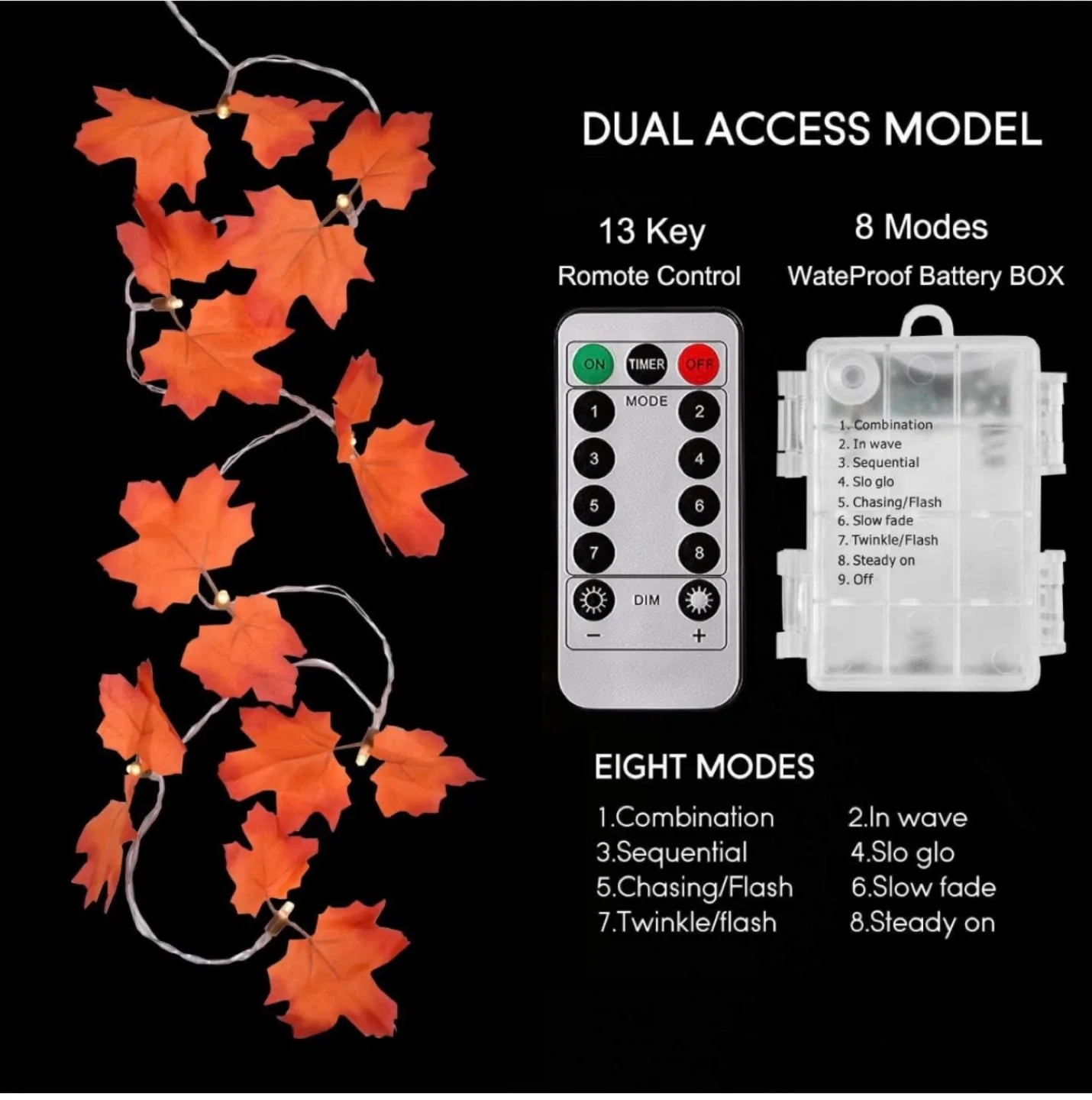 DUAL ACCESS MODEL

13 Key
Romote Control

8 Modes
WateProof Battery BOX

ON TIMER OFF
MODE
1 2
3 4
5 6
7 8
DIM
− +

1. Combination
2. In wave
3. Sequential
4. Slo glo
5. Chasing/Flash
6. Slow fade
7. Twinkle/Flash
8. Steady on
9. Off

EIGHT MODES

1.Combination
2.In wave
3.Sequential
4.Slo glo
5.Chasing/Flash
6.Slow fade
7.Twinkle/flash
8.Steady on