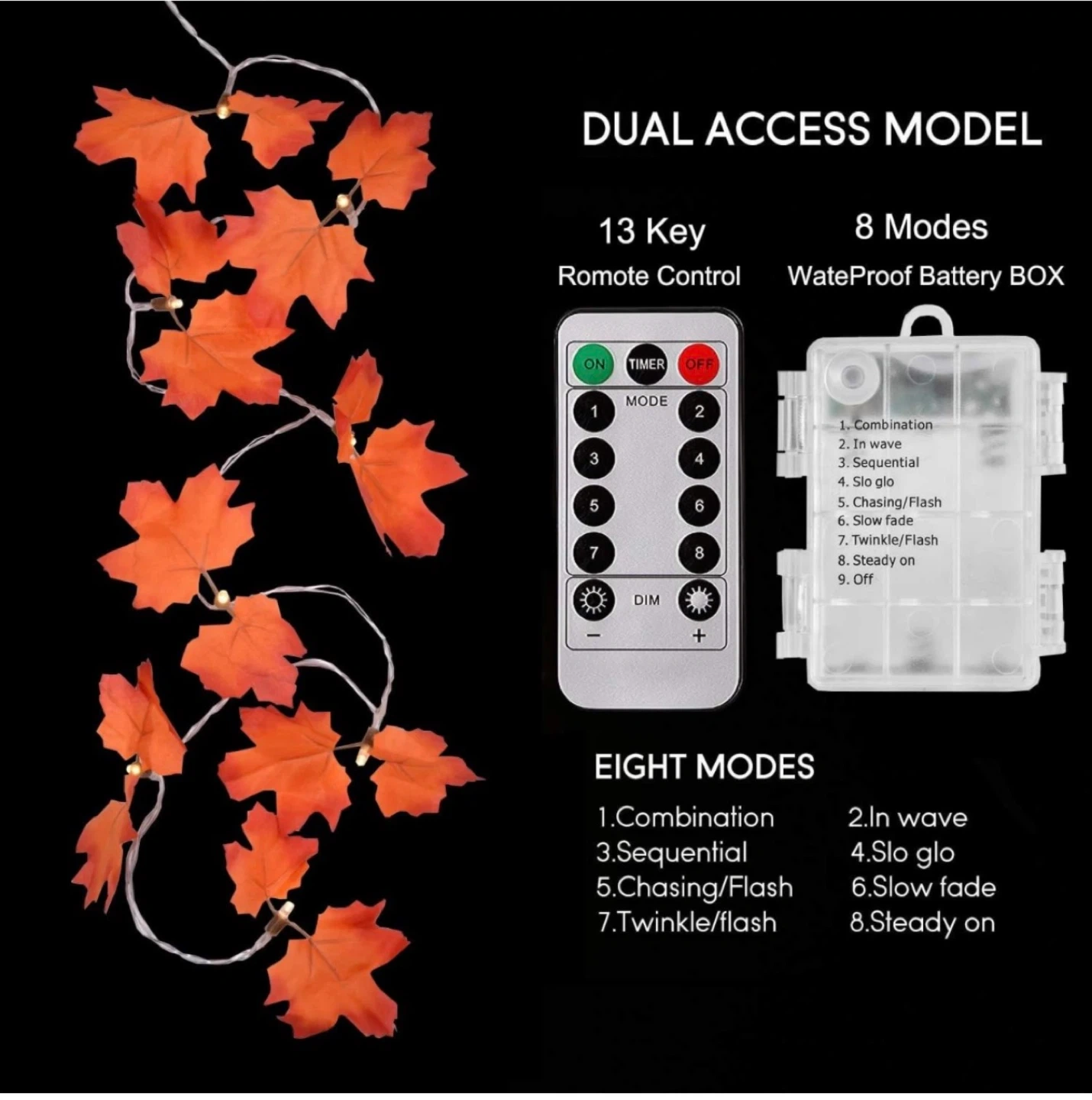 DUAL ACCESS MODEL

13 Key
Romote Control

8 Modes
WateProof Battery BOX

ON TIMER OFF
MODE
1 2
3 4
5 6
7 8
DIM
− +

1. Combination
2. In wave
3. Sequential
4. Slo glo
5. Chasing/Flash
6. Slow fade
7. Twinkle/Flash
8. Steady on
9. Off

EIGHT MODES

1.Combination
2.In wave
3.Sequential
4.Slo glo
5.Chasing/Flash
6.Slow fade
7.Twinkle/flash
8.Steady on