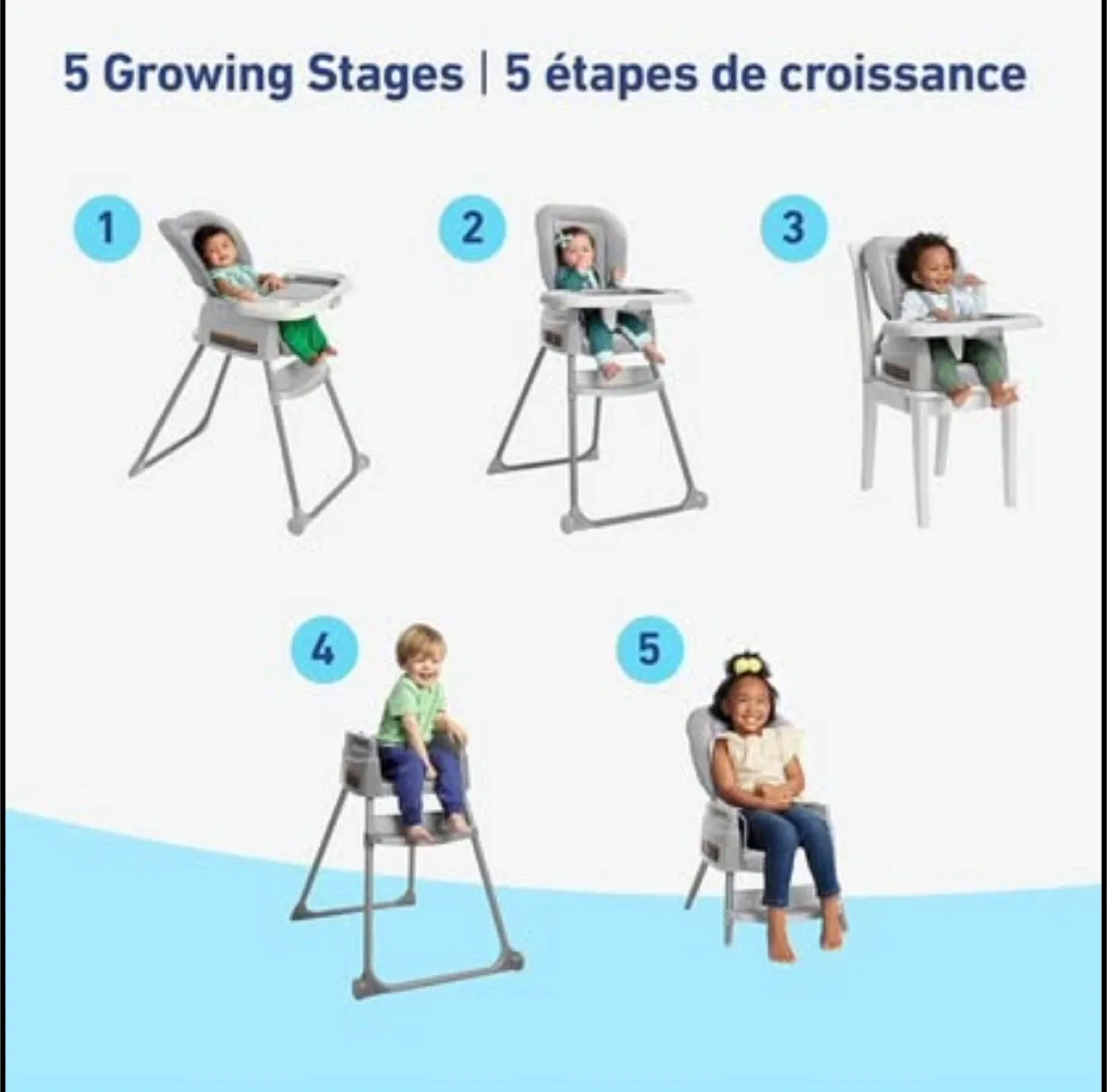 5 Growing Stages | 5 étapes de croissance

1

2

3

4

5