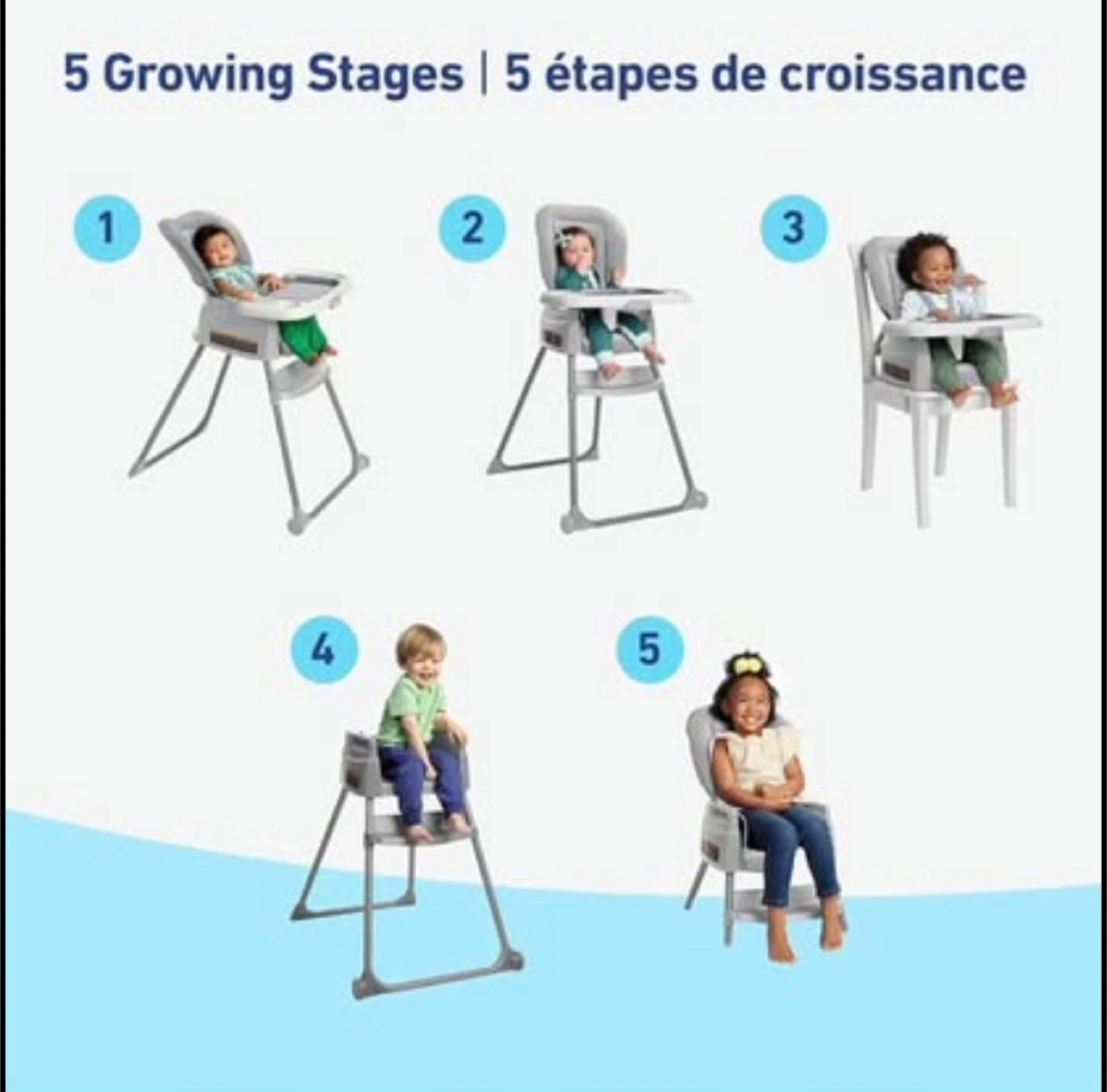 5 Growing Stages | 5 étapes de croissance

1

2

3

4

5