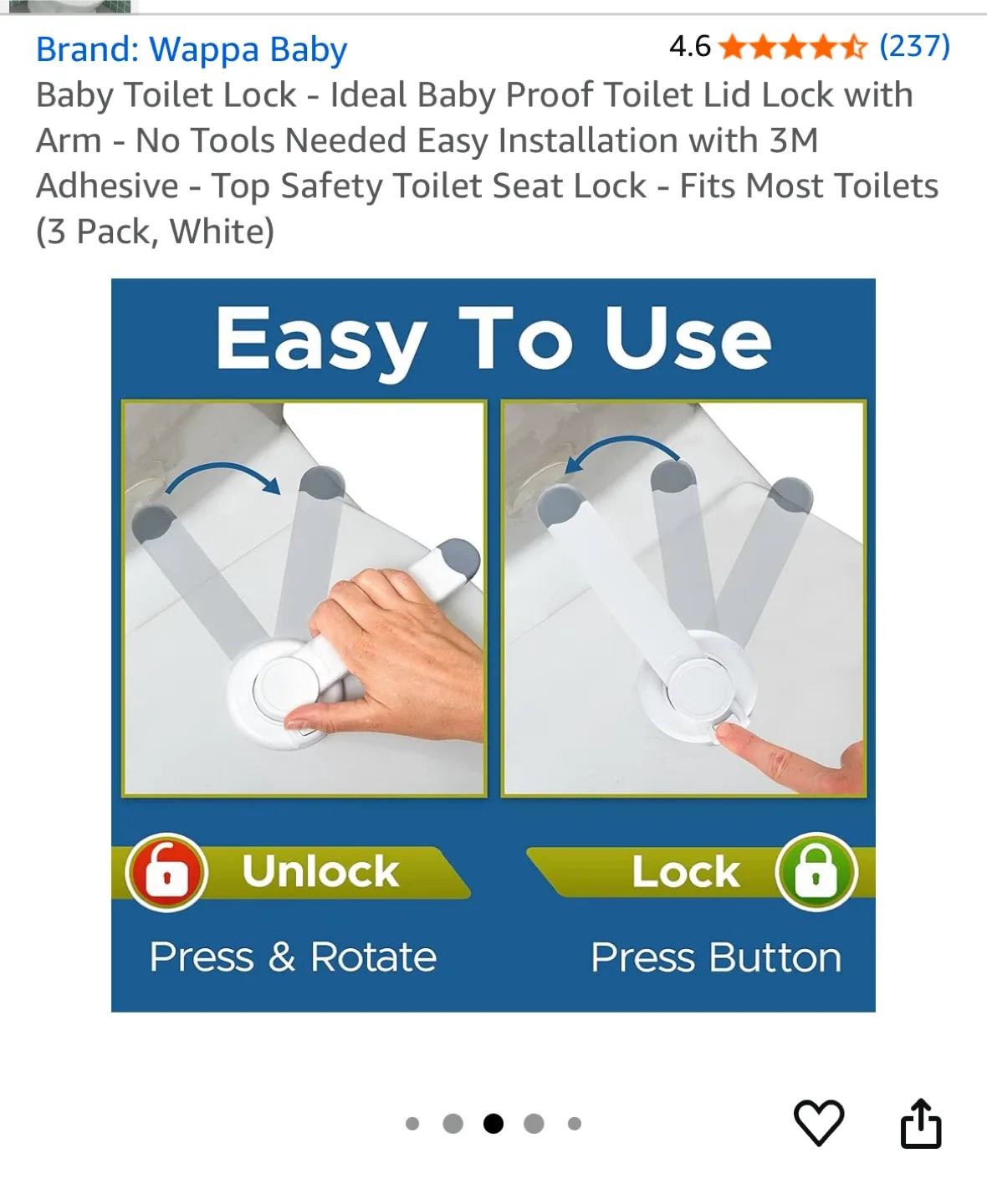 Brand: Wappa Baby

4.6 (237)

Baby Toilet Lock - Ideal Baby Proof Toilet Lid Lock with Arm - No Tools Needed Easy Installation with 3M Adhesive - Top Safety Toilet Seat Lock - Fits Most Toilets (3 Pack, White)

Easy To Use

Unlock

Press & Rotate

Lock

Press Button