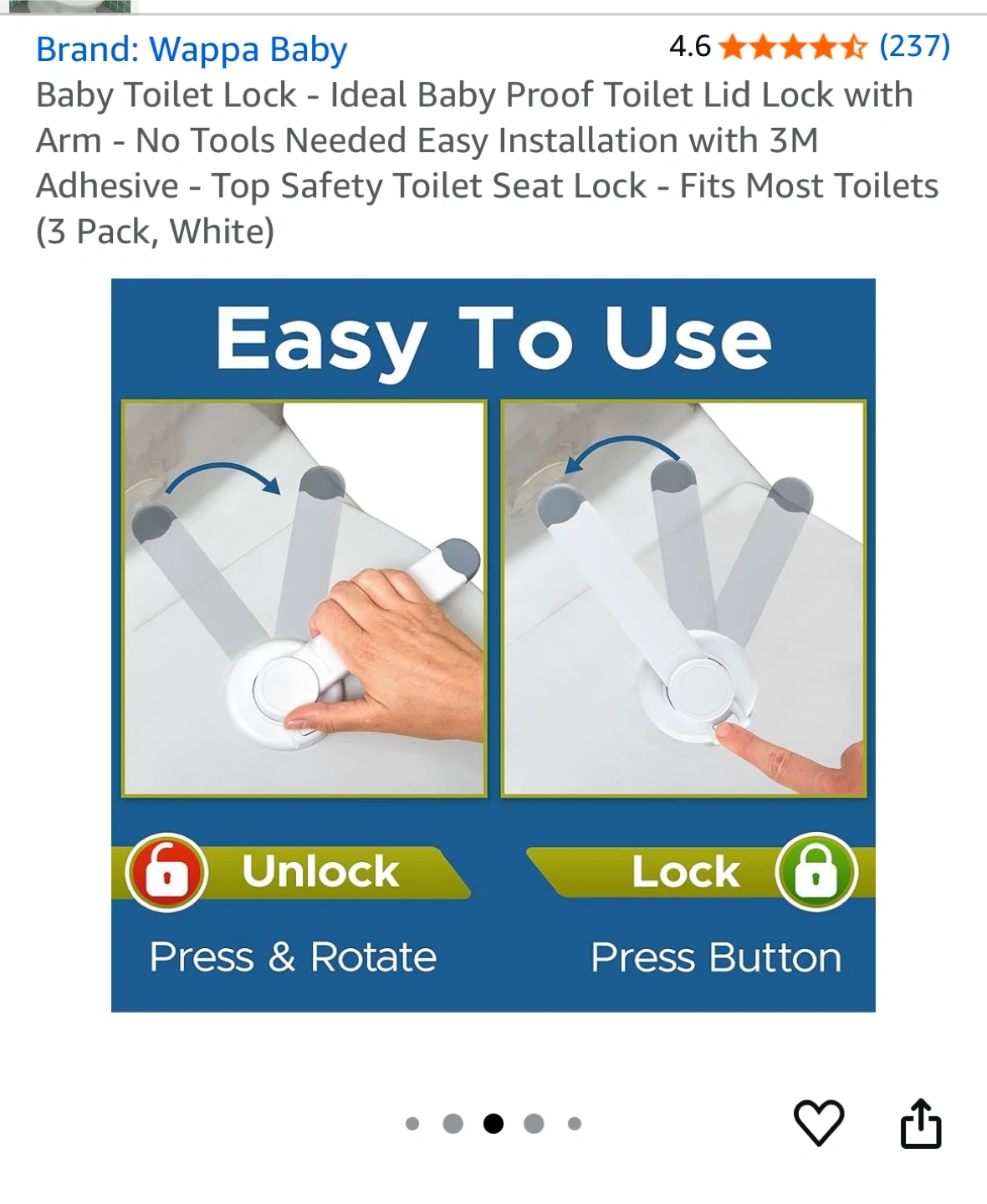 Brand: Wappa Baby

4.6 (237)

Baby Toilet Lock - Ideal Baby Proof Toilet Lid Lock with Arm - No Tools Needed Easy Installation with 3M Adhesive - Top Safety Toilet Seat Lock - Fits Most Toilets (3 Pack, White)

Easy To Use

Unlock

Press & Rotate

Lock

Press Button