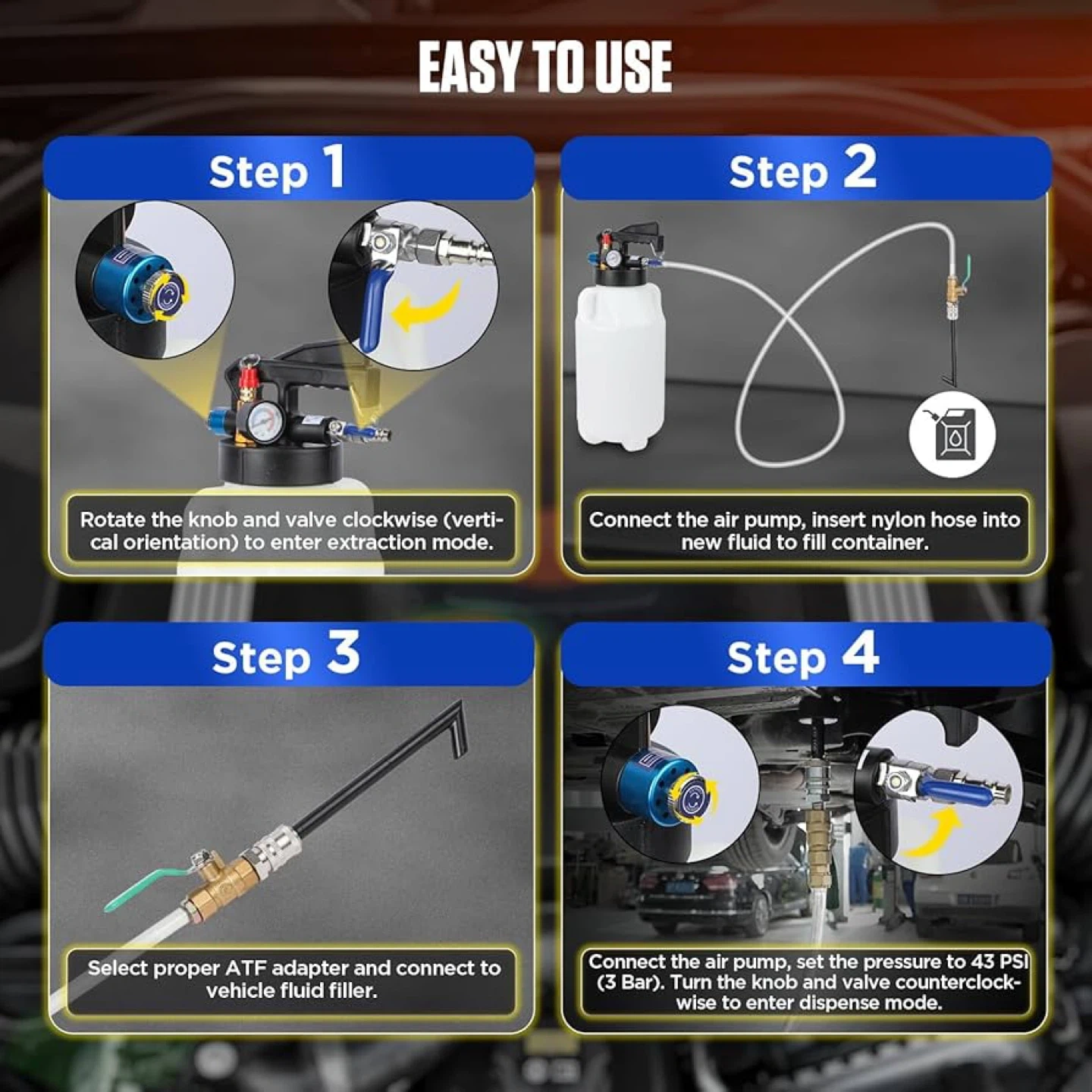 EASY TO USE

Step 1

Rotate the knob and valve clockwise (vertical orientation) to enter extraction mode.

Step 2

Connect the air pump, insert nylon hose into new fluid to fill container.

Step 3

Select proper ATF adapter and connect to vehicle fluid filler.

Step 4

Connect the air pump, set the pressure to 43 PSI (3 Bar). Turn the knob and valve counterclockwise to enter dispense mode.