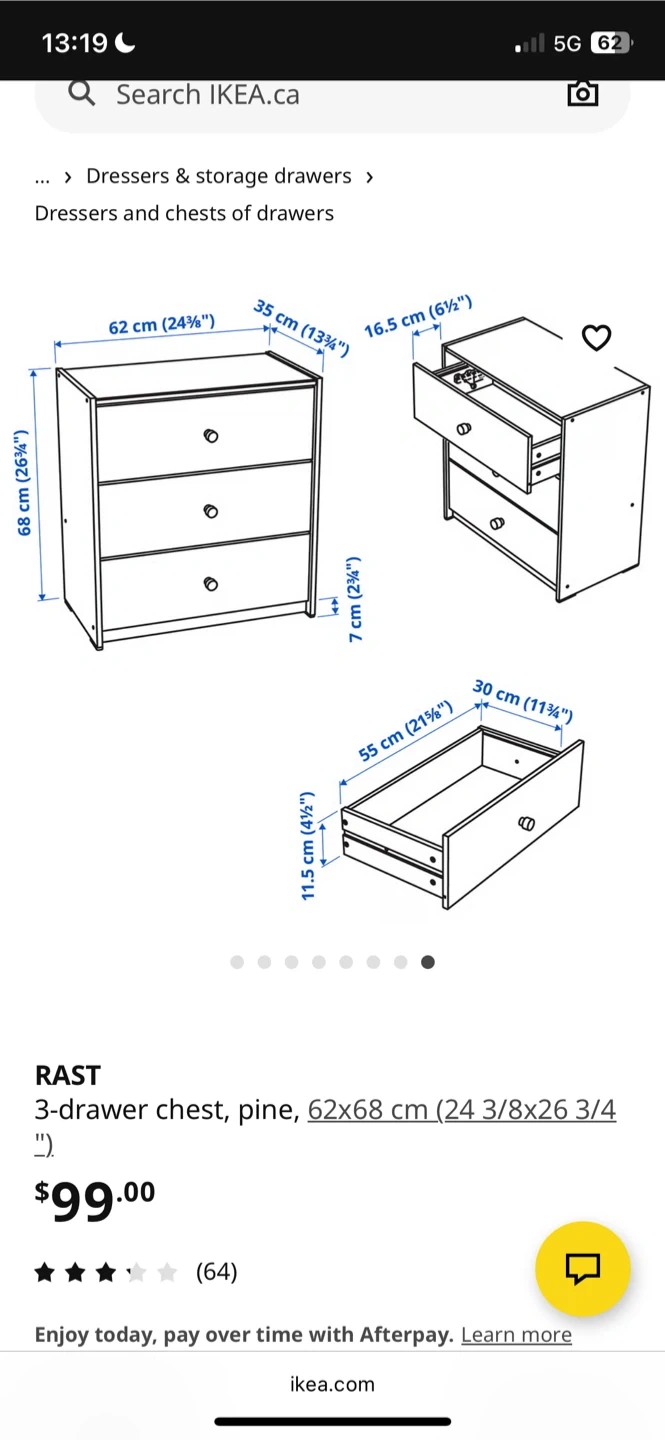 13:19

5G 62

Search IKEA.ca

... › Dressers & storage drawers ›
Dressers and chests of drawers

62 cm (24⅜")
35 cm (13¾")
68 cm (26¾")
7 cm (2¾")
16.5 cm (6½")
55 cm (21⅝")
30 cm (11¾")
11.5 cm (4½")

RAST
3-drawer chest, pine, 62x68 cm (24 3/8x26 3/4 ")

$99.00

(64)

Enjoy today, pay over time with Afterpay. Learn more

ikea.com