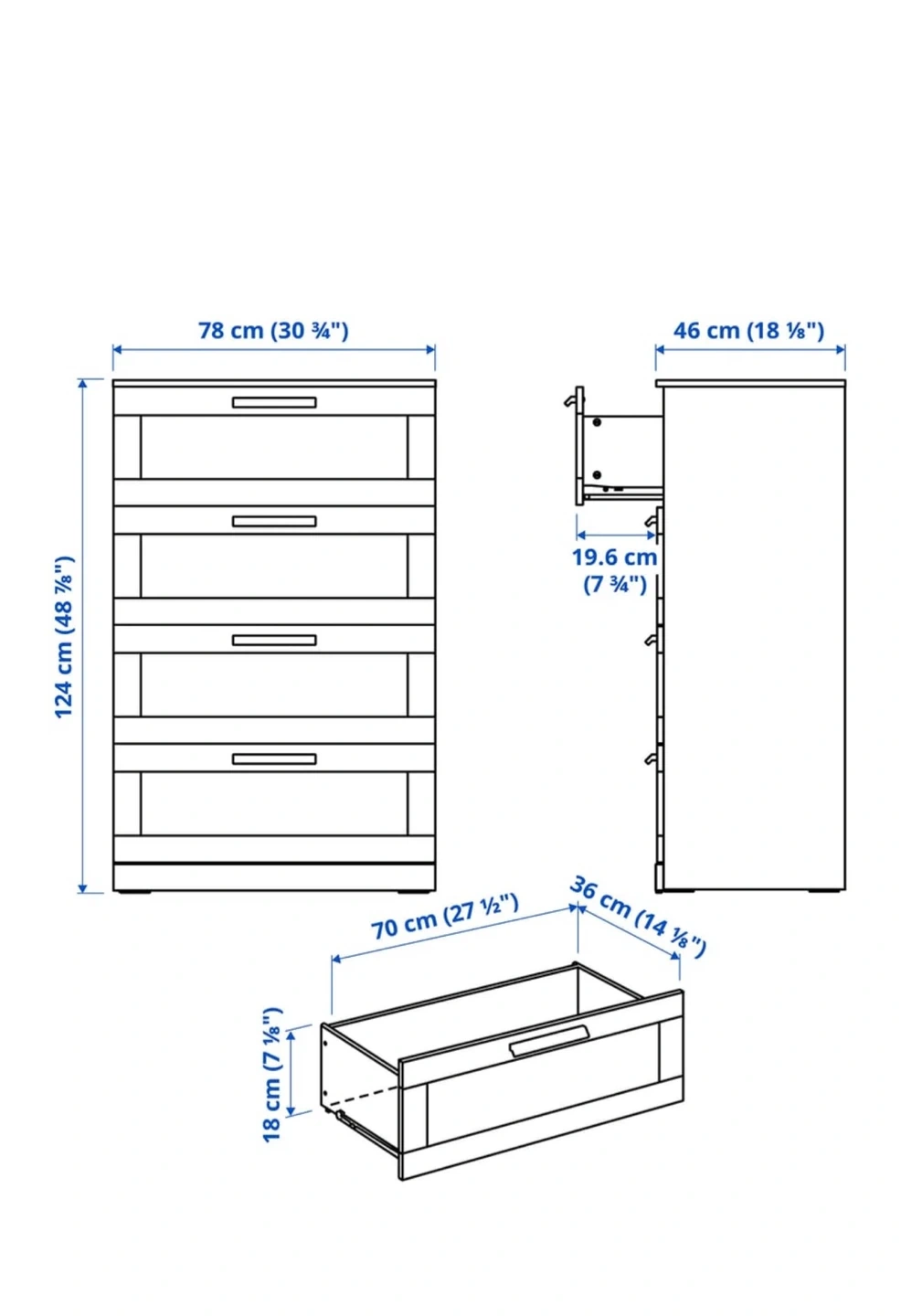 78 cm (30 ¾")

46 cm (18 ⅛")

124 cm (48 ⅞")

19.6 cm (7 ¾")

70 cm (27 ½")

36 cm (14 ⅛")

18 cm (7 ⅛")