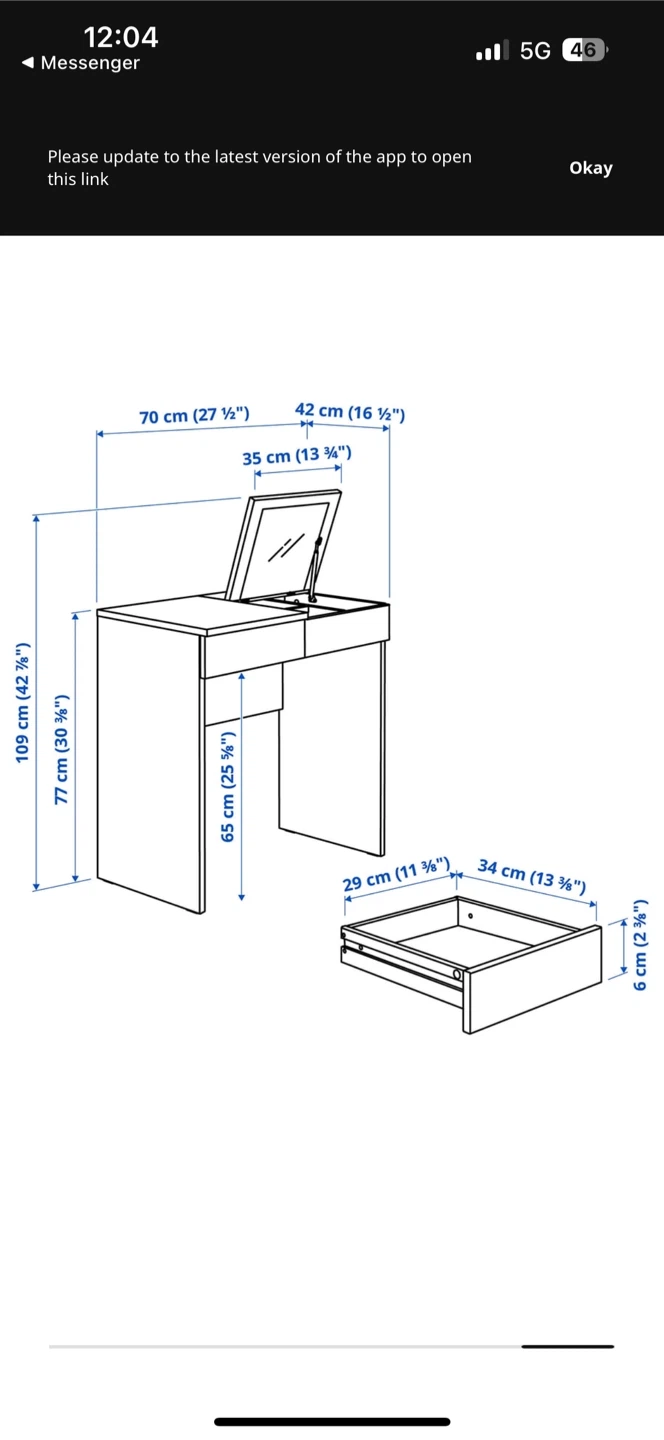 12:04
◀ Messenger
5G 46

Please update to the latest version of the app to open this link
Okay

70 cm (27 ½")
42 cm (16 ½")
35 cm (13 ¾")
109 cm (42 ⅞")
77 cm (30 ⅜")
65 cm (25 ⅝")
29 cm (11 ⅜")
34 cm (13 ⅜")
6 cm (2 ⅜")