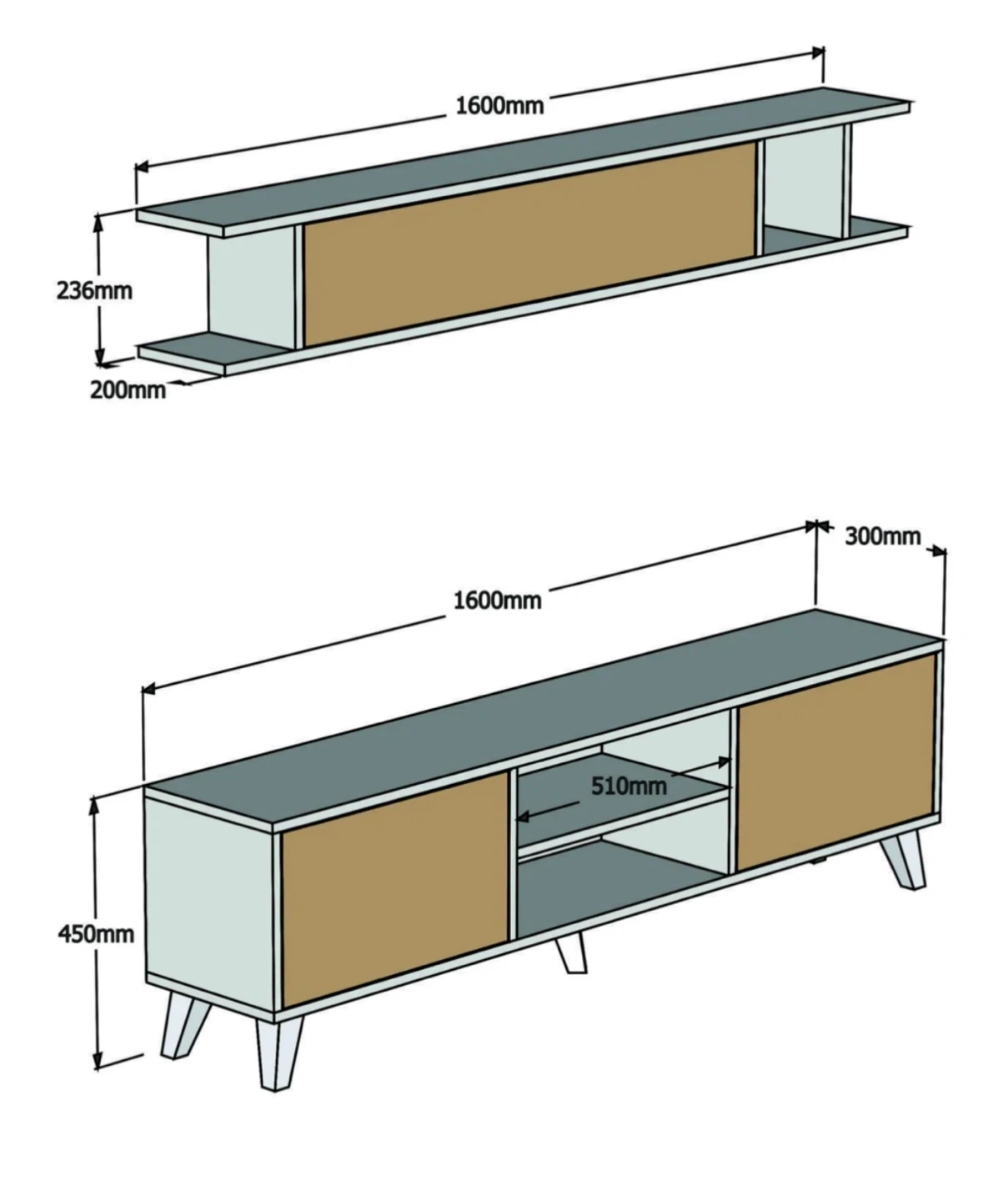 1600mm

236mm

200mm

300mm

1600mm

510mm

450mm