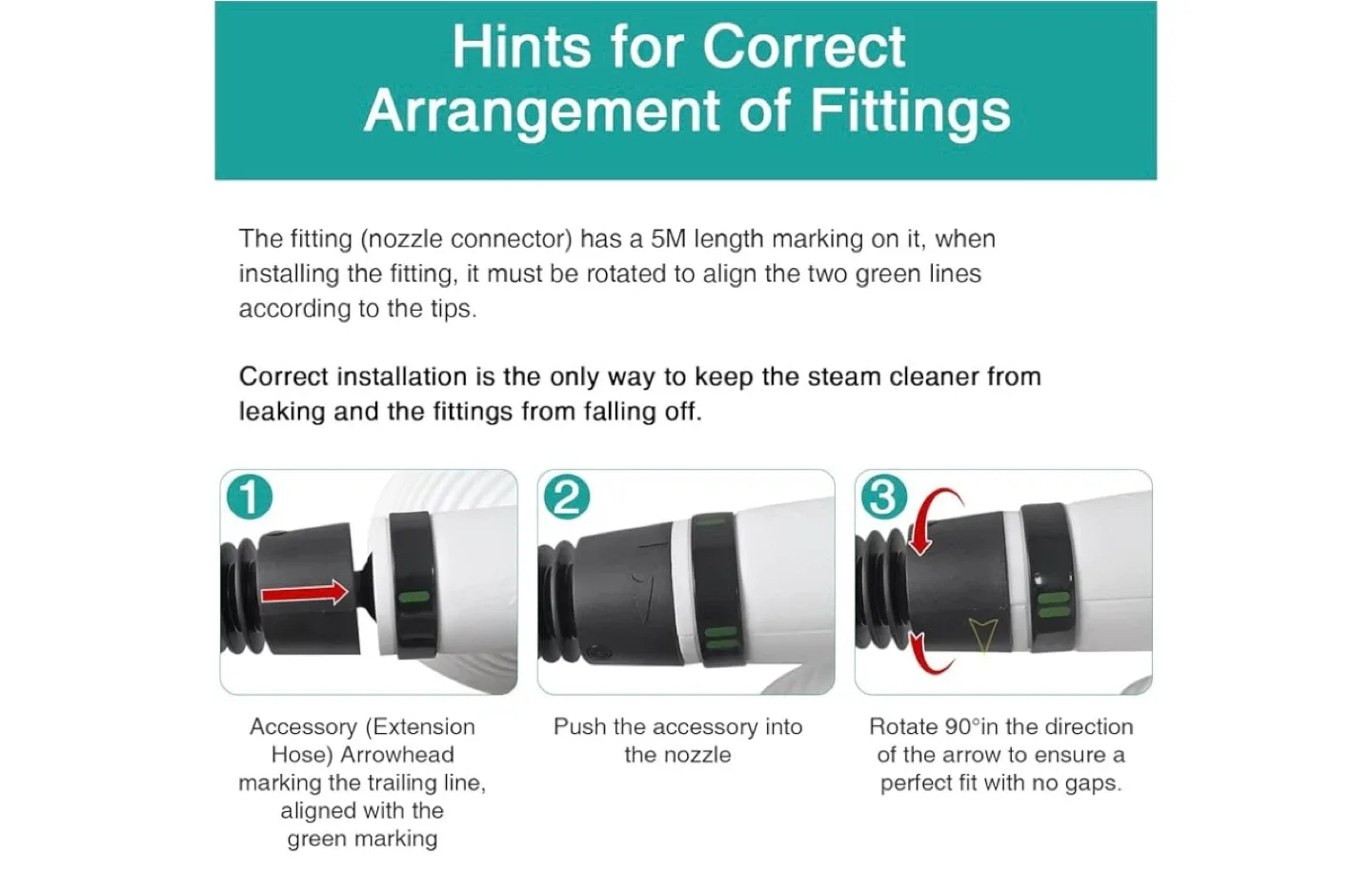 Hints for Correct Arrangement of Fittings

The fitting (nozzle connector) has a 5M length marking on it, when installing the fitting, it must be rotated to align the two green lines according to the tips.

Correct installation is the only way to keep the steam cleaner from leaking and the fittings from falling off.

1

Accessory (Extension Hose) Arrowhead marking the trailing line, aligned with the green marking

2

Push the accessory into the nozzle

3

Rotate 90°in the direction of the arrow to ensure a perfect fit with no gaps.