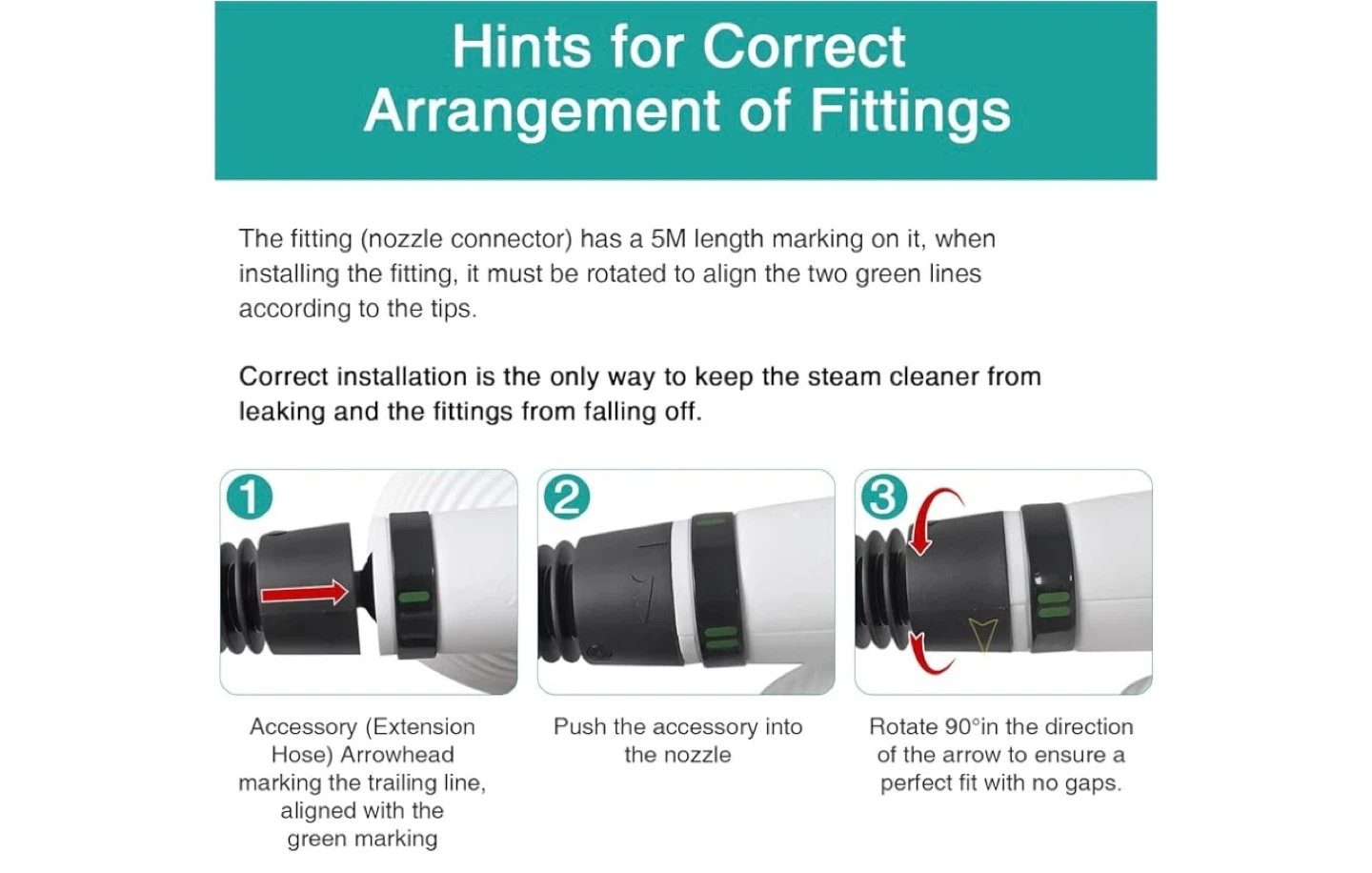 Hints for Correct Arrangement of Fittings

The fitting (nozzle connector) has a 5M length marking on it, when installing the fitting, it must be rotated to align the two green lines according to the tips.

Correct installation is the only way to keep the steam cleaner from leaking and the fittings from falling off.

1

Accessory (Extension Hose) Arrowhead marking the trailing line, aligned with the green marking

2

Push the accessory into the nozzle

3

Rotate 90°in the direction of the arrow to ensure a perfect fit with no gaps.