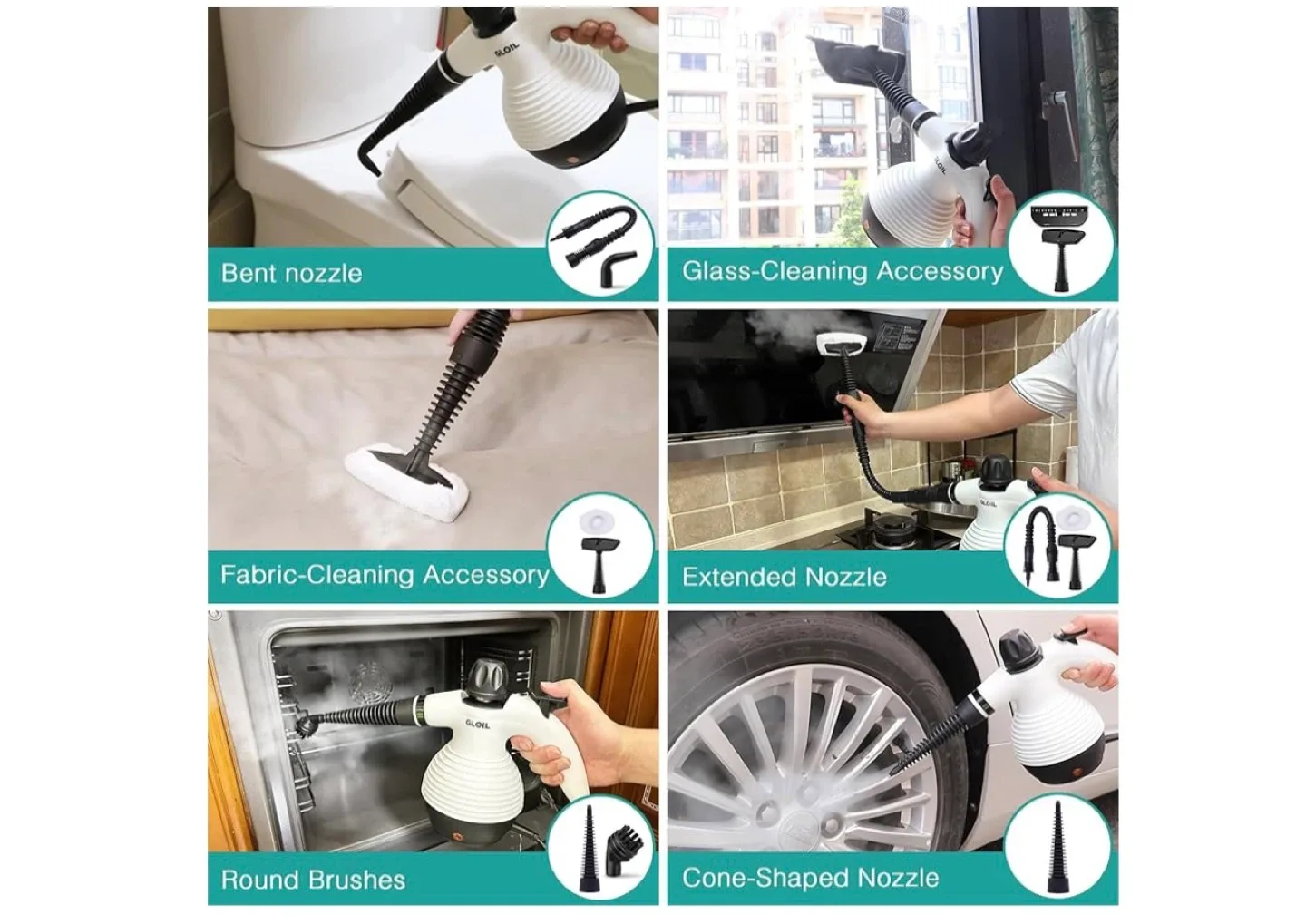 GLOIL

Bent nozzle

GLOIL

Glass-Cleaning Accessory

Fabric-Cleaning Accessory

GLOIL

Extended Nozzle

GLOIL

Round Brushes

Cone-Shaped Nozzle