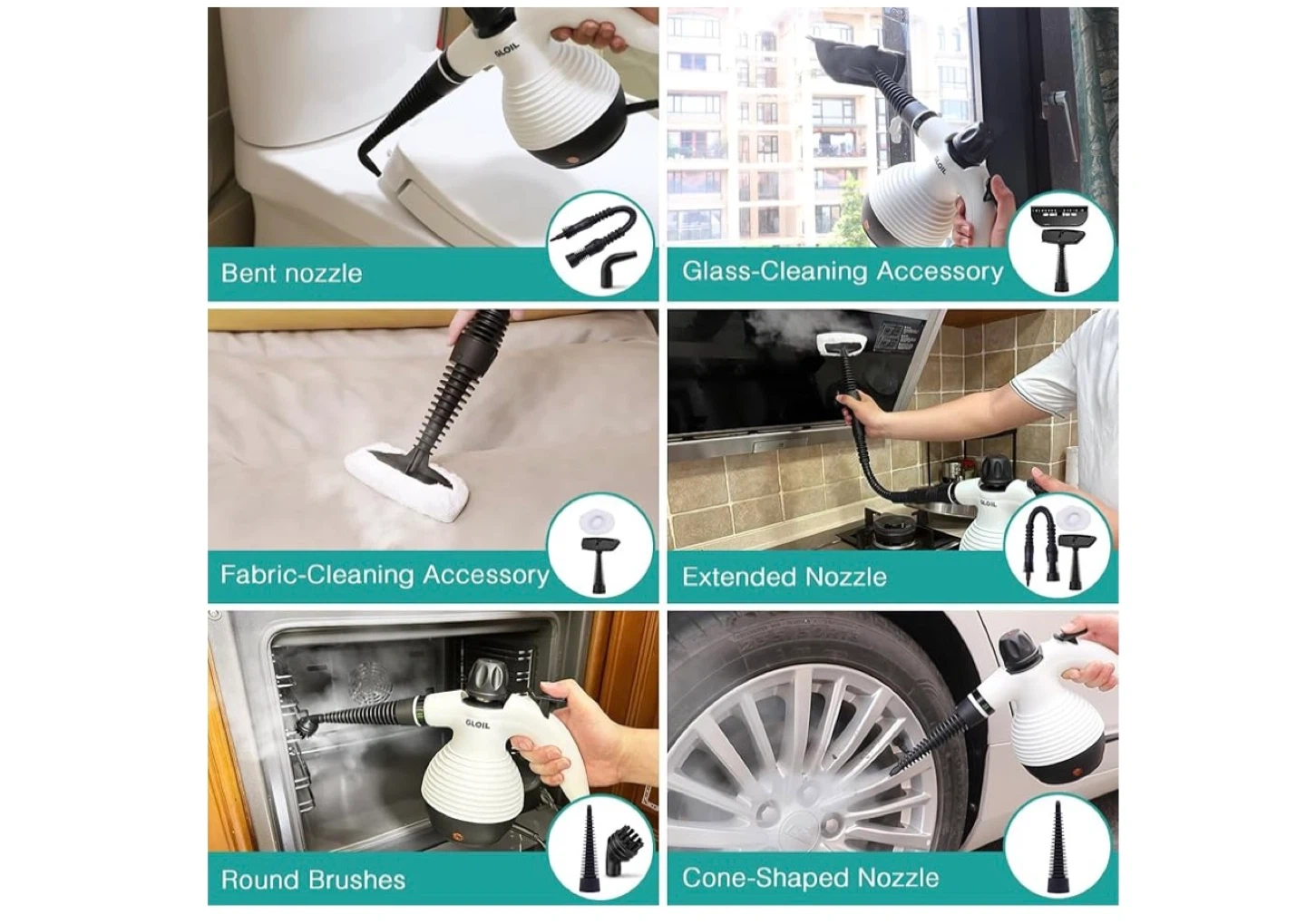 GLOIL
Bent nozzle

GLOIL
Glass-Cleaning Accessory

Fabric-Cleaning Accessory

GLOIL
Extended Nozzle

GLOIL
Round Brushes

Cone-Shaped Nozzle