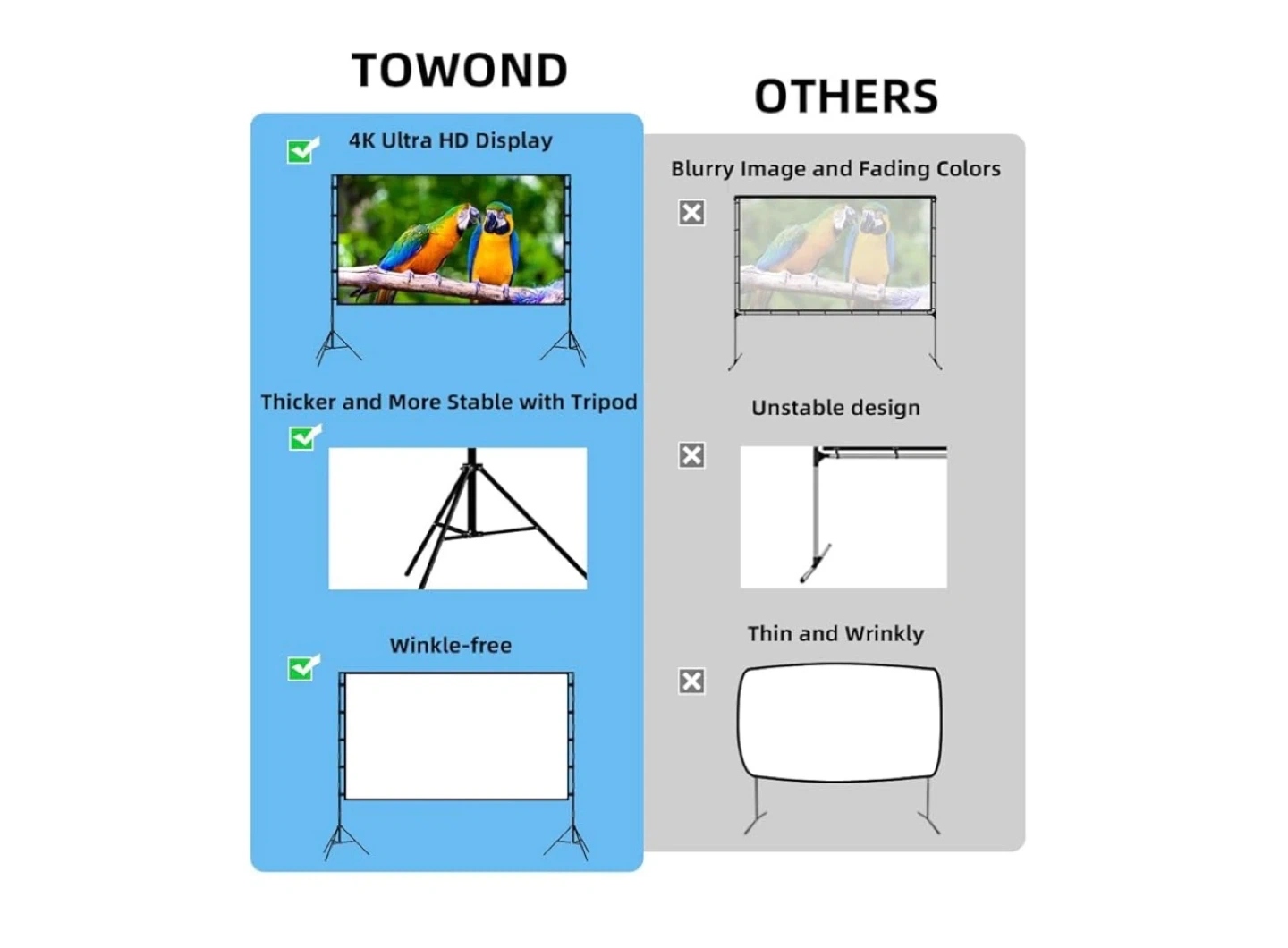 TOWOND

4K Ultra HD Display

Thicker and More Stable with Tripod

Winkle-free

OTHERS

Blurry Image and Fading Colors

Unstable design

Thin and Wrinkly