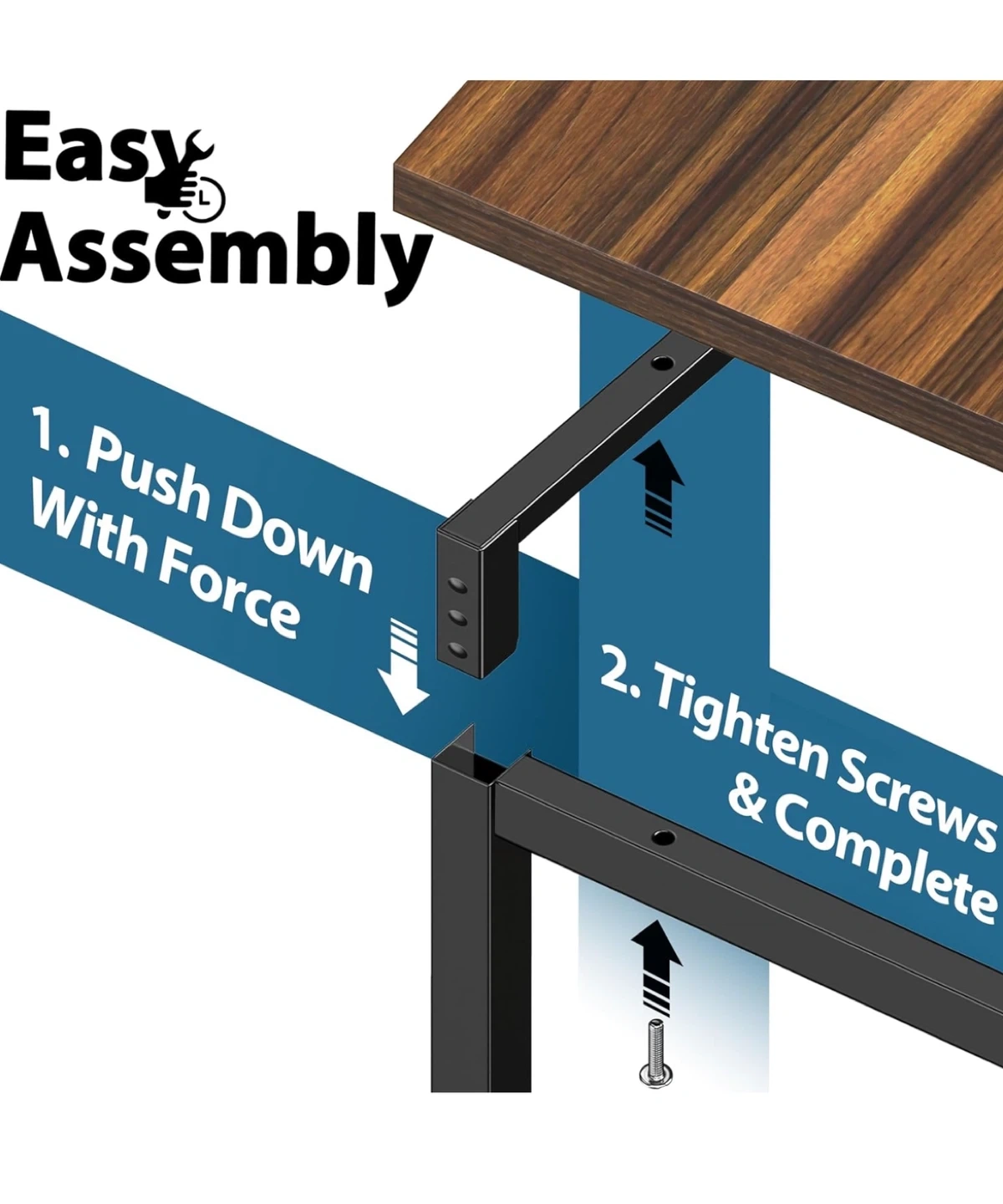 Easy Assembly

1. Push Down With Force

2. Tighten Screws & Complete