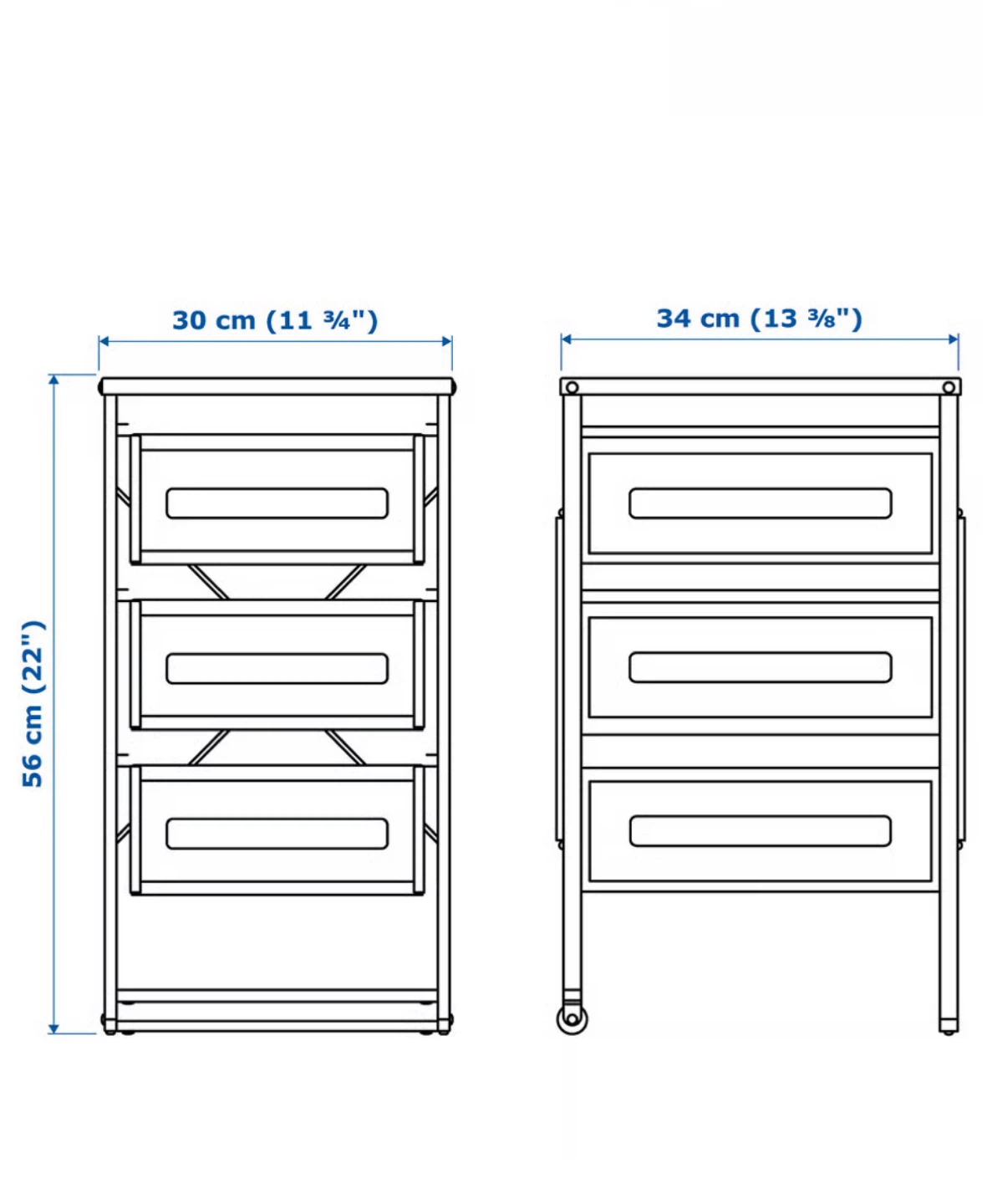 30 cm (11 ¾")

34 cm (13 ⅜")

56 cm (22")