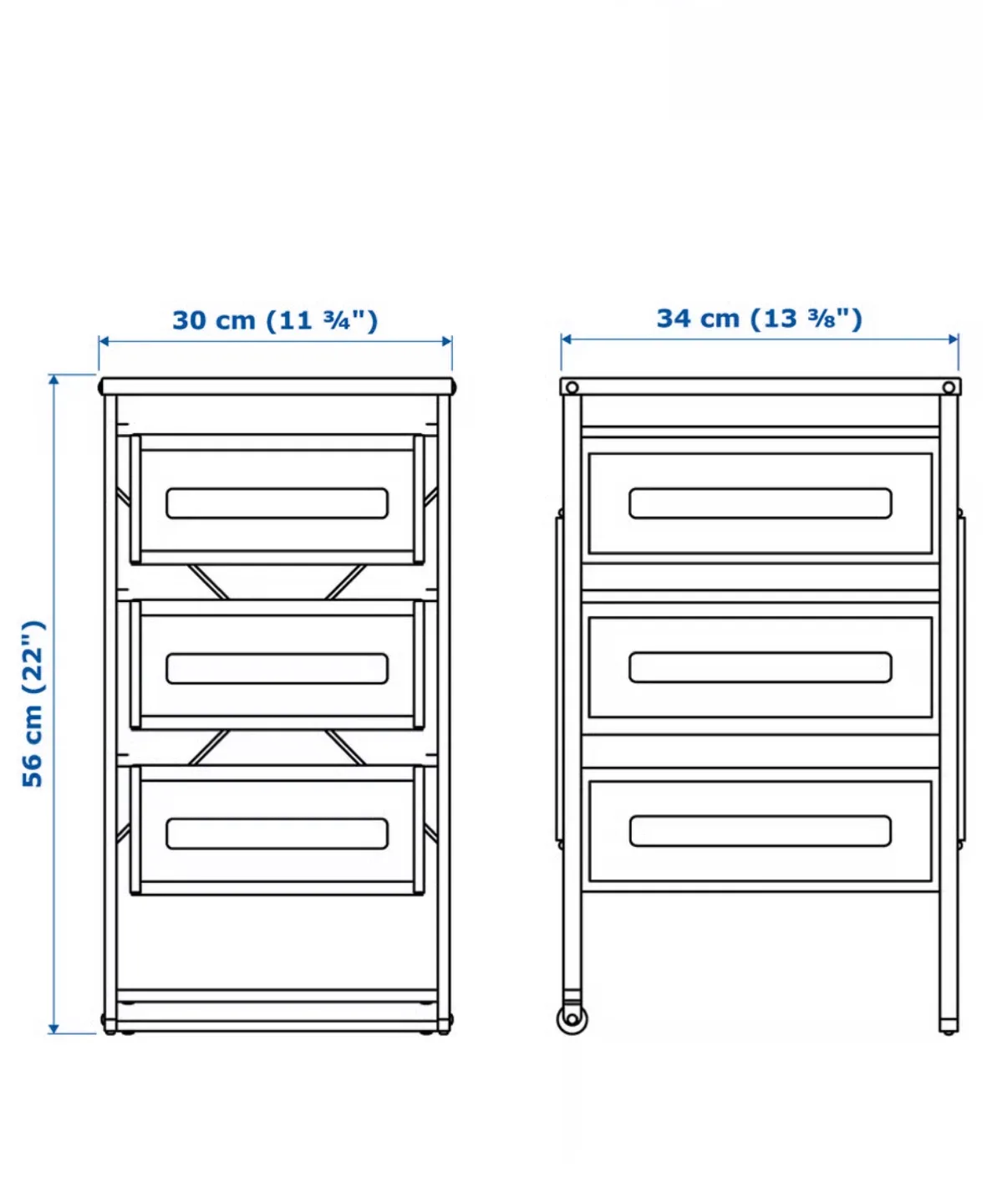 30 cm (11 ¾")

34 cm (13 ⅜")

56 cm (22")