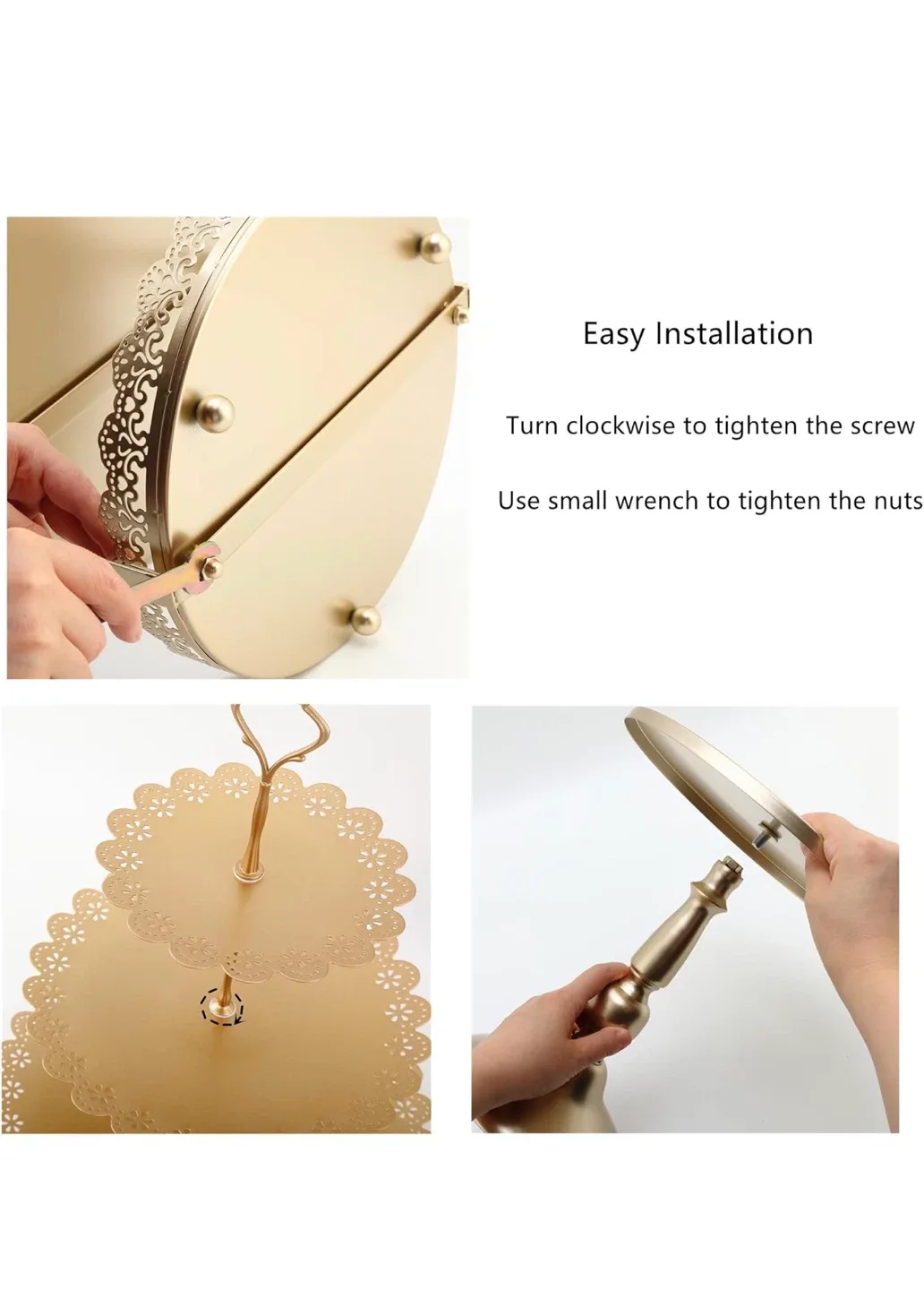 Easy Installation

Turn clockwise to tighten the screw

Use small wrench to tighten the nuts