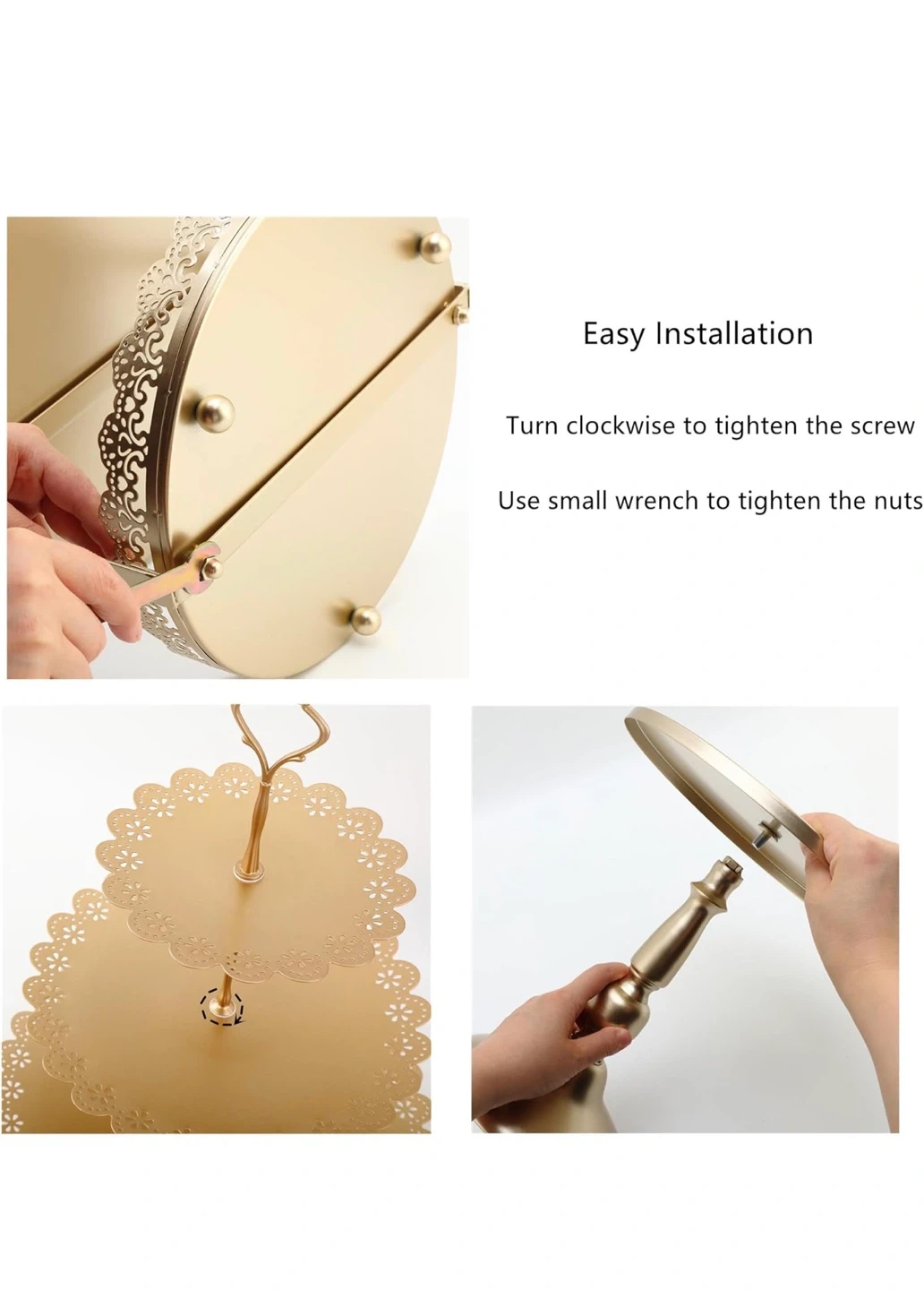 Easy Installation

Turn clockwise to tighten the screw

Use small wrench to tighten the nuts