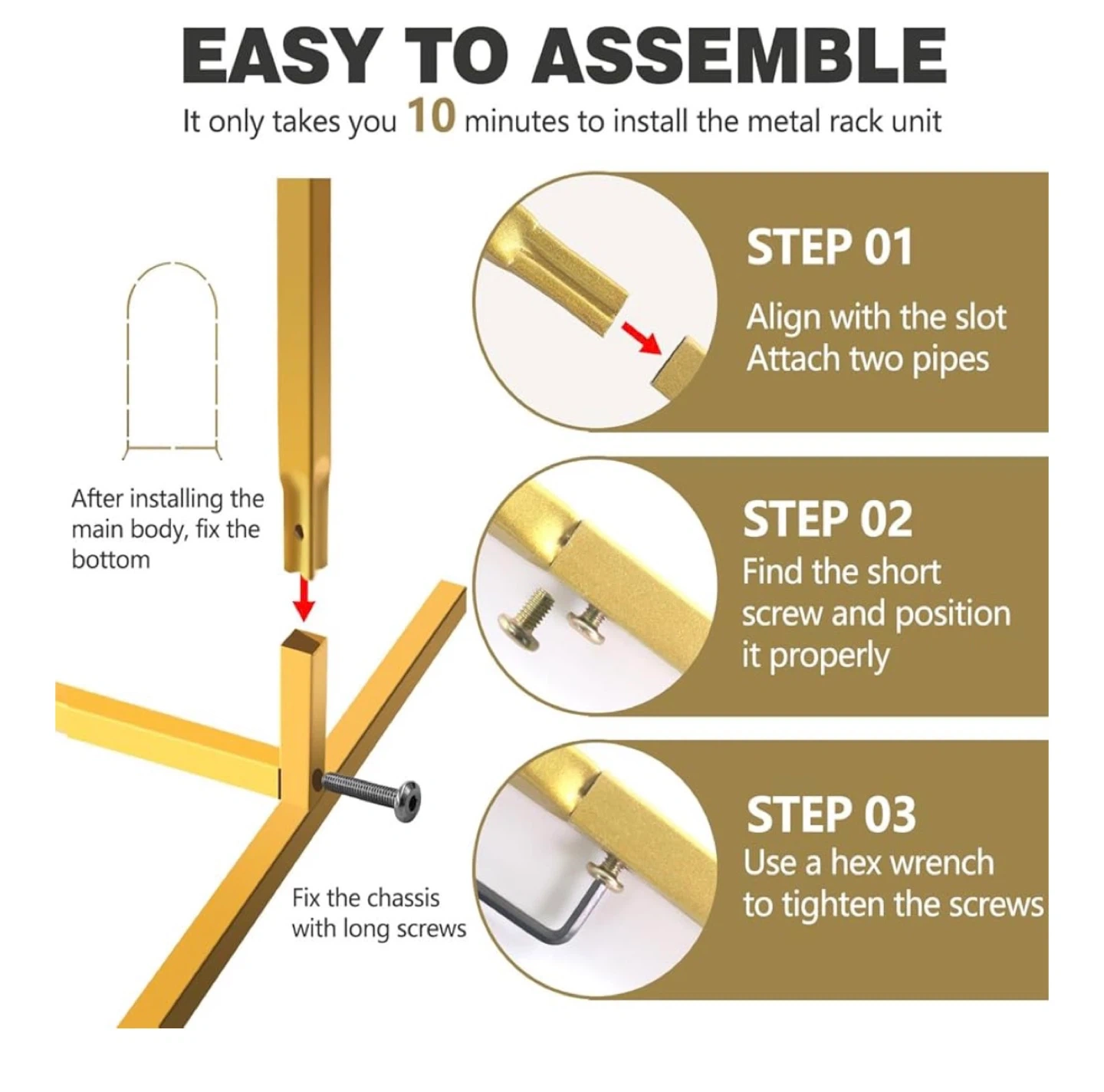 EASY TO ASSEMBLE

It only takes you 10 minutes to install the metal rack unit

After installing the main body, fix the bottom

Fix the chassis with long screws

STEP 01
Align with the slot
Attach two pipes

STEP 02
Find the short screw and position it properly

STEP 03
Use a hex wrench to tighten the screws