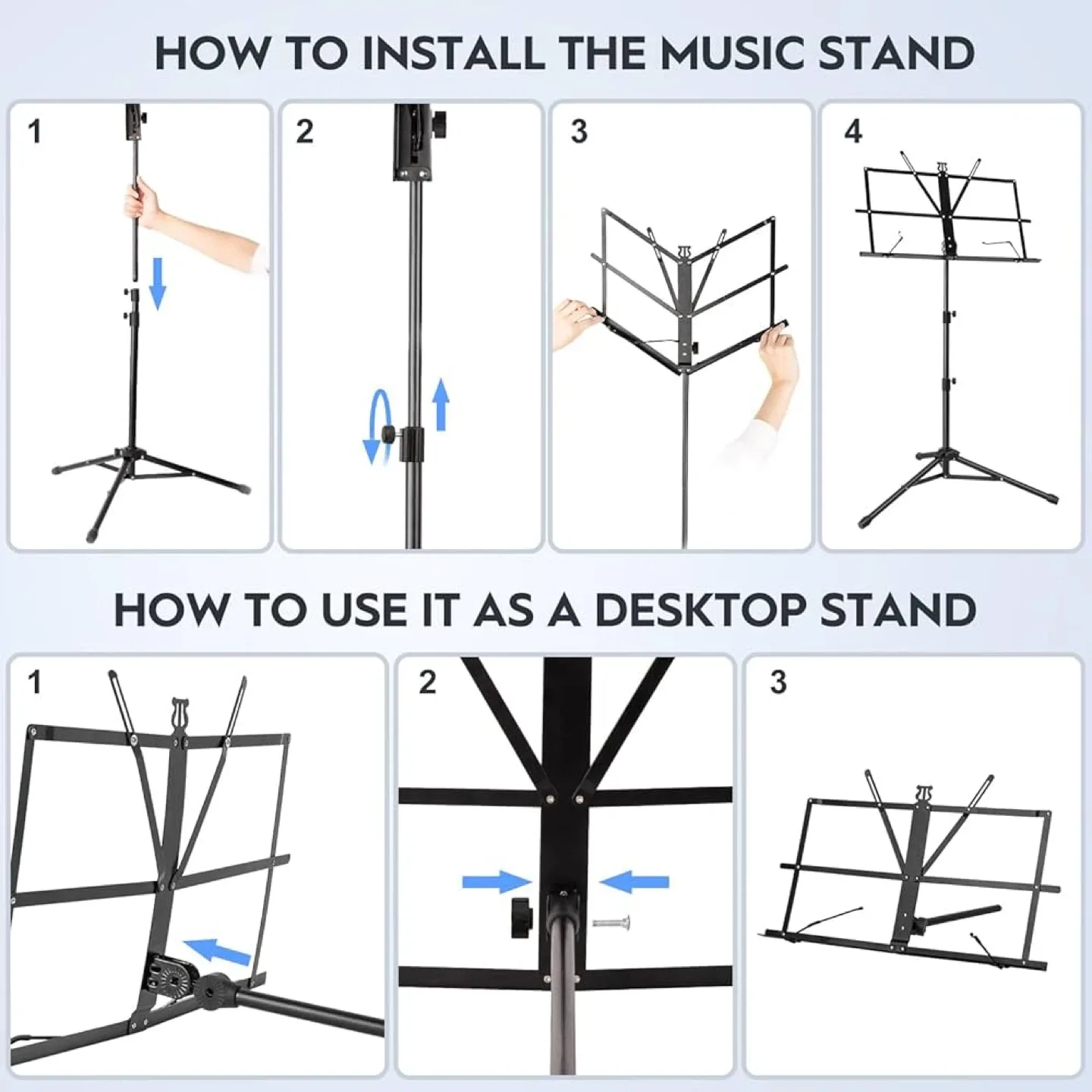 HOW TO INSTALL THE MUSIC STAND

1

2

3

4

HOW TO USE IT AS A DESKTOP STAND

1

2

3