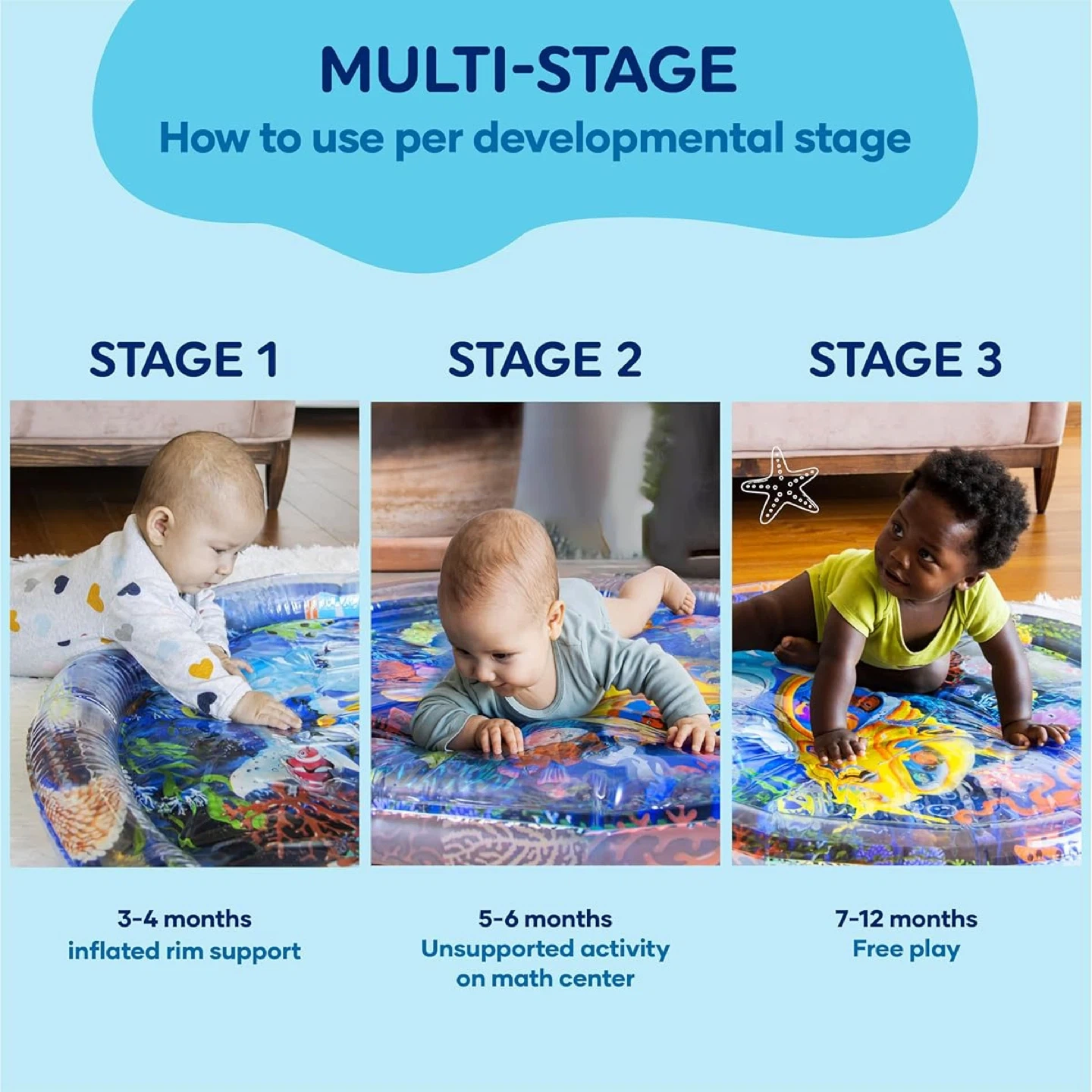 MULTI-STAGE
How to use per developmental stage

STAGE 1

3-4 months
inflated rim support

STAGE 2

5-6 months
Unsupported activity on math center

STAGE 3

7-12 months
Free play