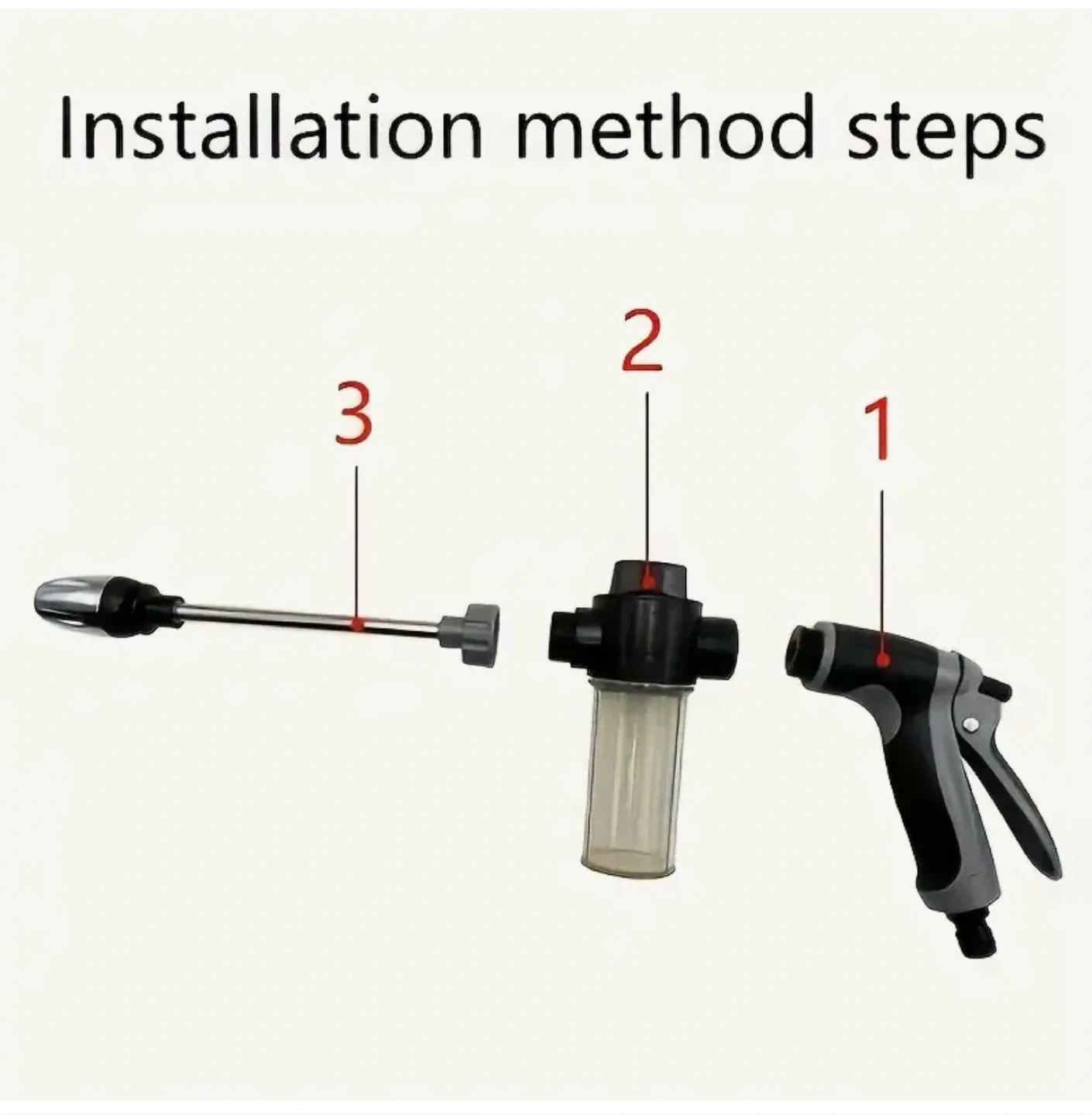 Installation method steps

3

2

1