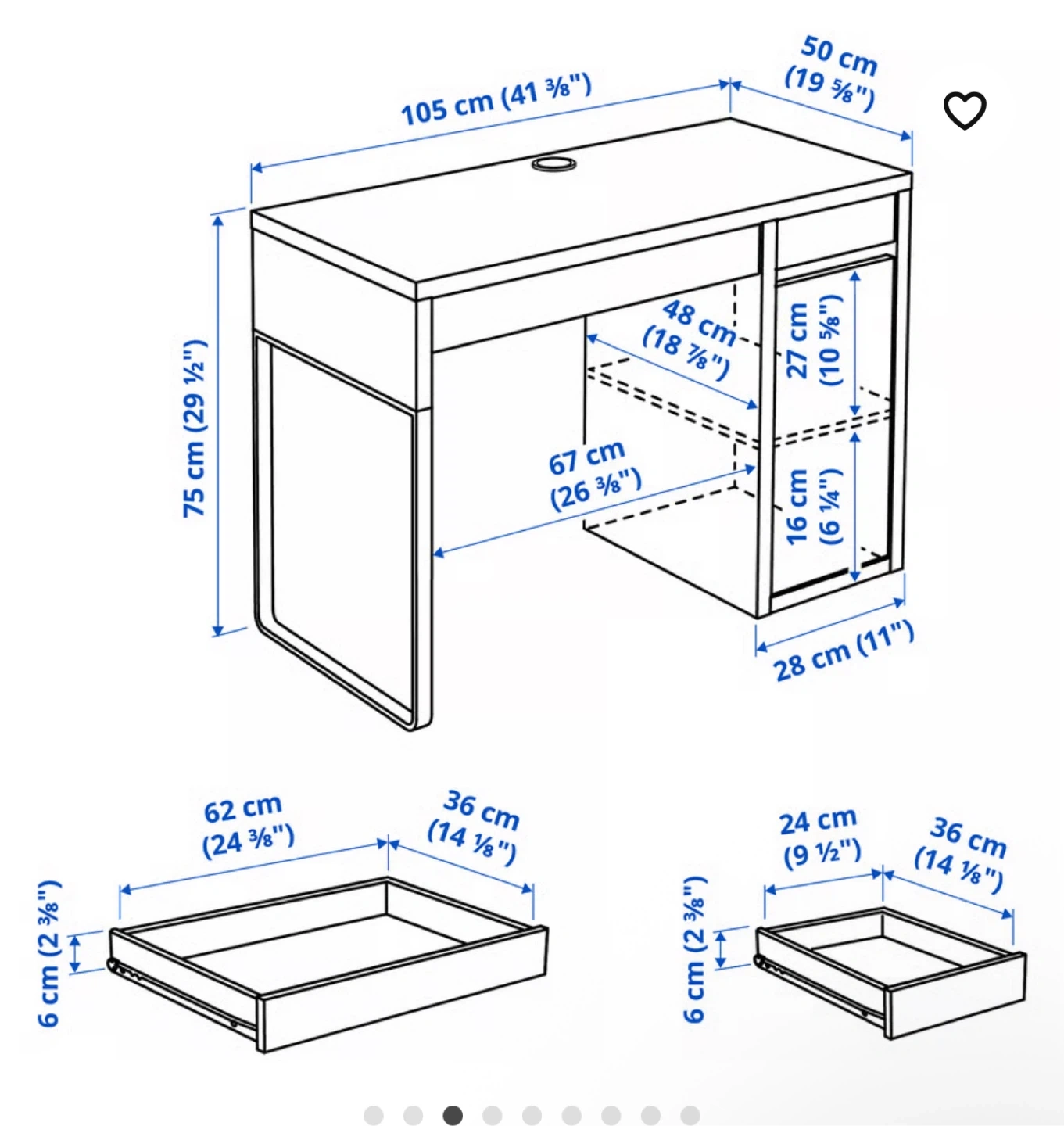 105 cm (41 ⅜")
50 cm (19 ⅝")
75 cm (29 ½")
48 cm (18 ⅞")
27 cm (10 ⅝")
67 cm (26 ⅜")
16 cm (6 ¼")
28 cm (11")
62 cm (24 ⅜")
36 cm (14 ⅛")
6 cm (2 ⅜")
24 cm (9 ½")
36 cm (14 ⅛")
6 cm (2 ⅜")