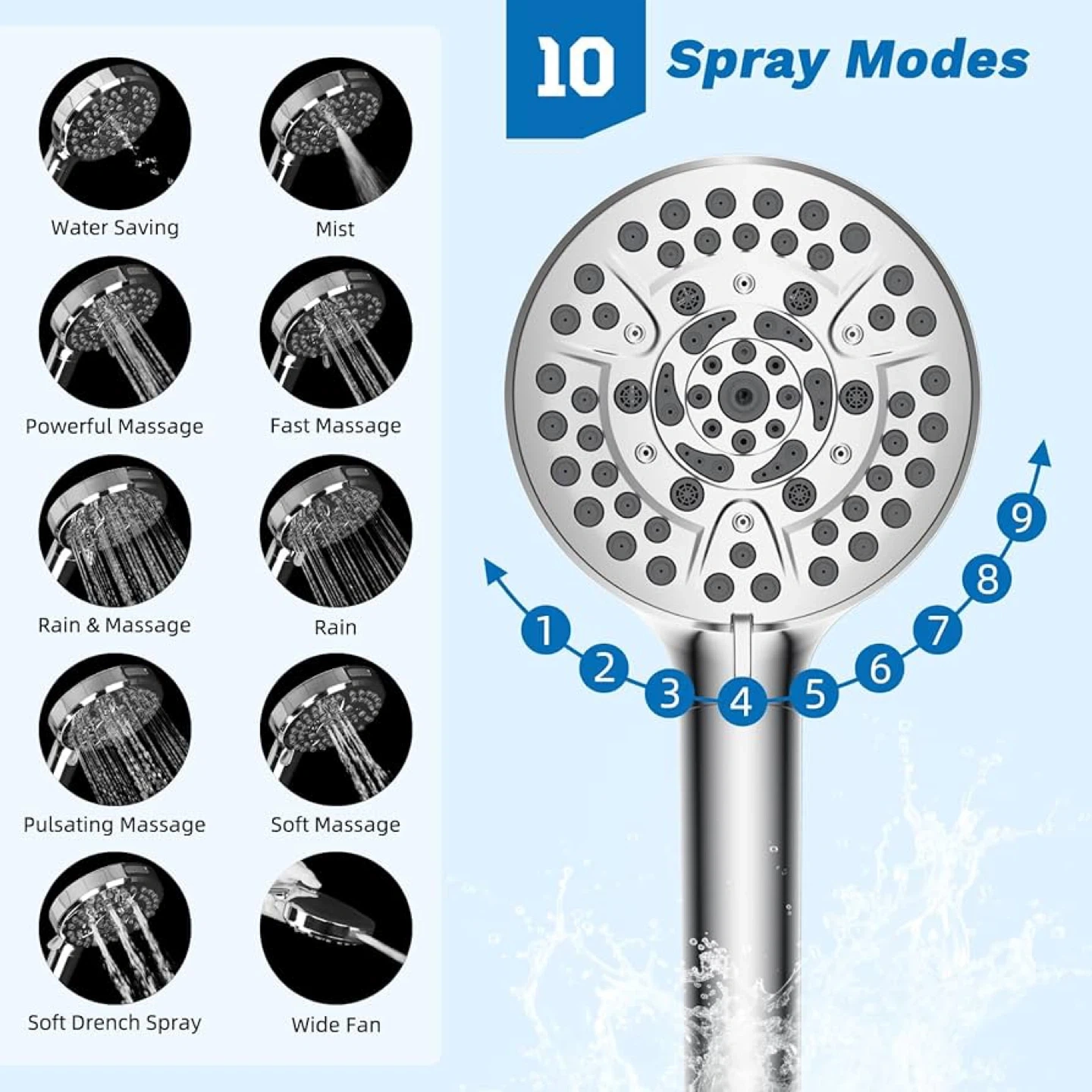 Water Saving

Mist

Powerful Massage

Fast Massage

Rain & Massage

Rain

Pulsating Massage

Soft Massage

Soft Drench Spray

Wide Fan

10 Spray Modes

1 2 3 4 5 6 7 8 9