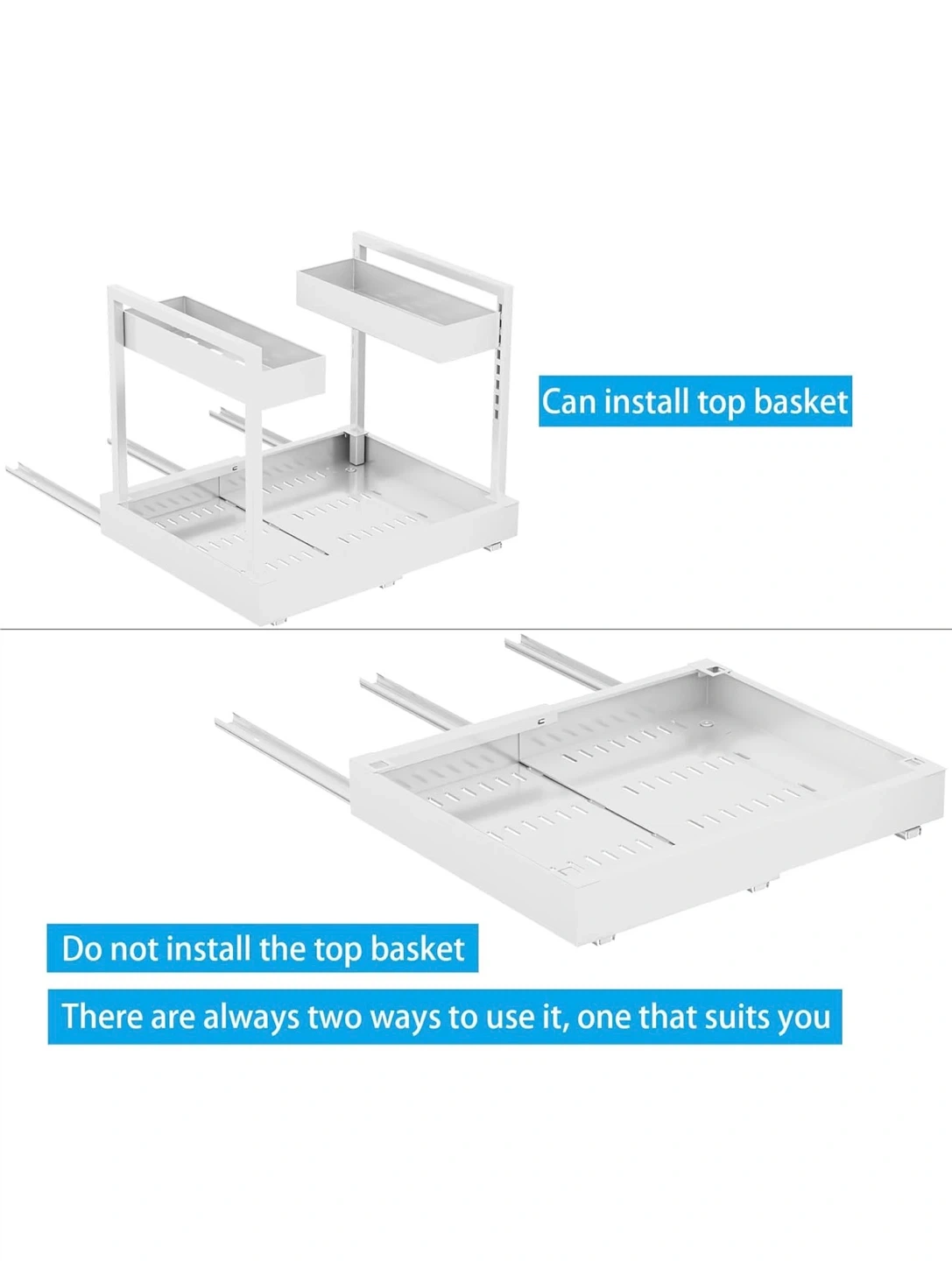 Can install top basket

Do not install the top basket

There are always two ways to use it, one that suits you