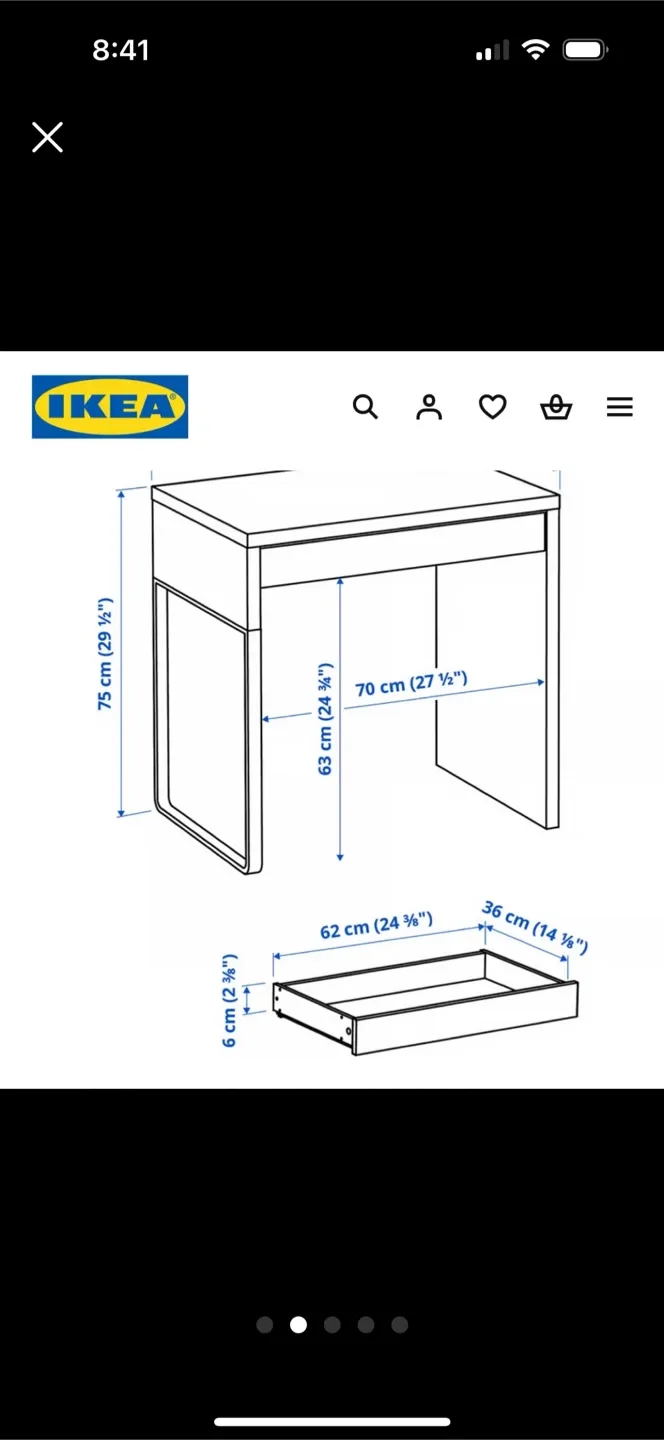 8:41

IKEA

75 cm (29 ½")
63 cm (24 ¾")
70 cm (27 ½")

62 cm (24 ⅜")
36 cm (14 ⅛")
6 cm (2 ⅜")