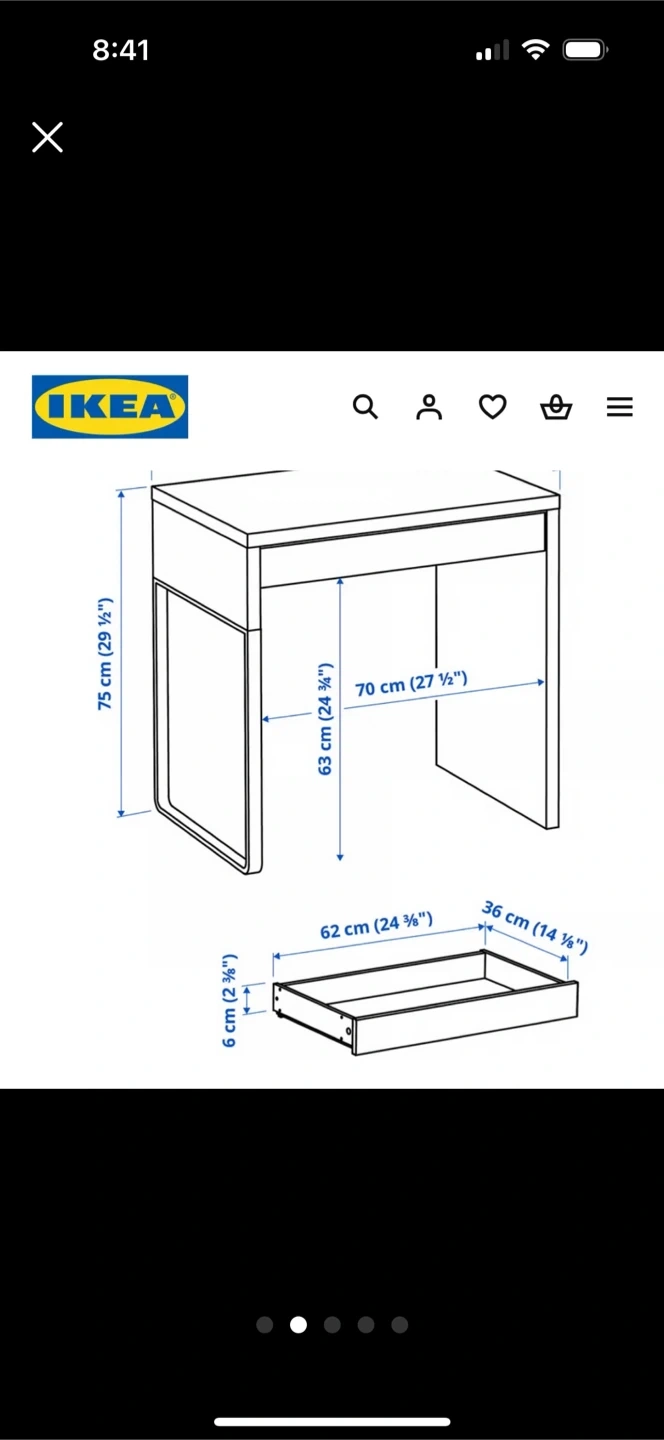 8:41

IKEA

75 cm (29 ½")

63 cm (24 ¾")

70 cm (27 ½")

62 cm (24 ⅜")

36 cm (14 ⅛")

6 cm (2 ⅜")