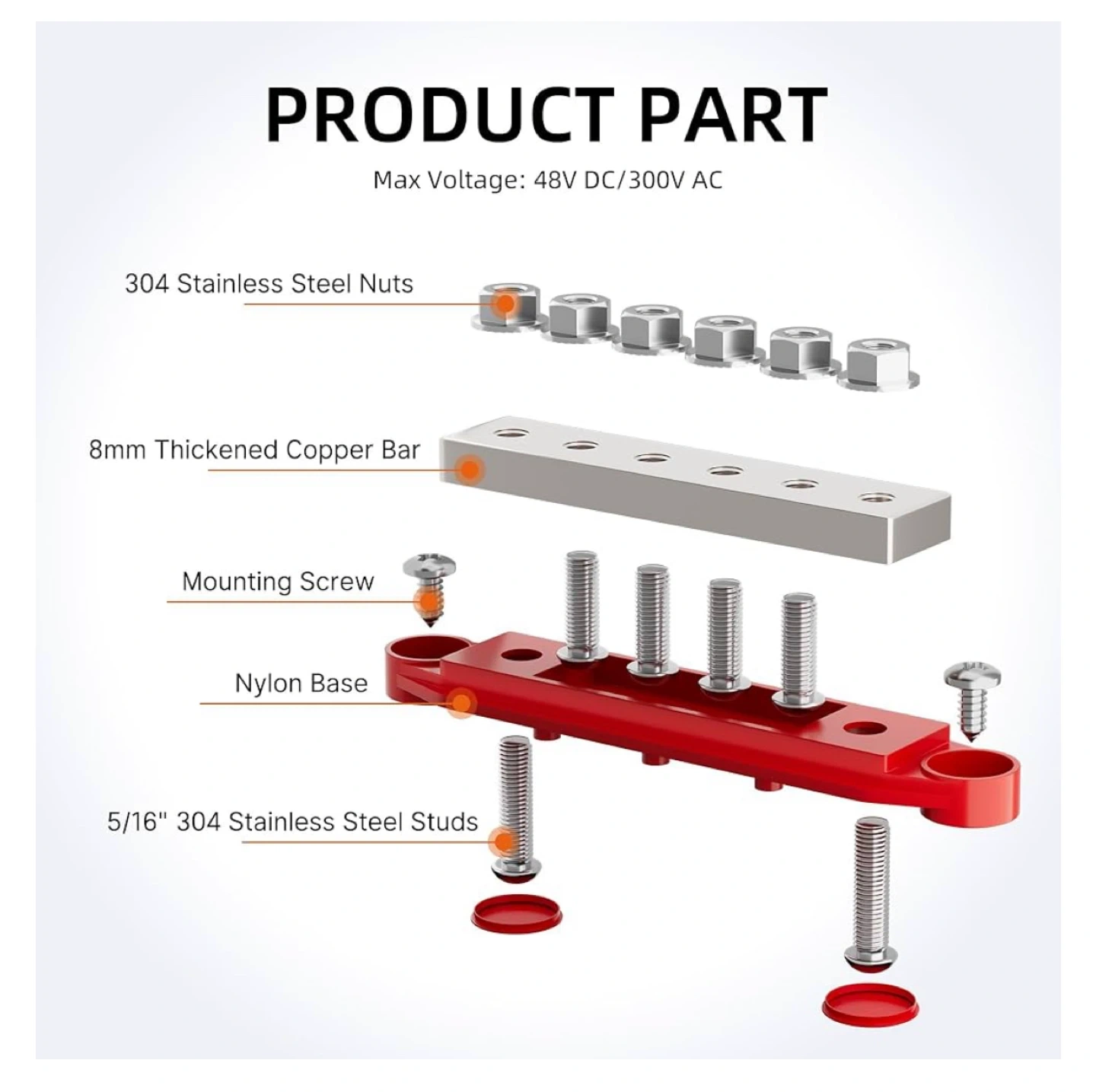 PRODUCT PART

Max Voltage: 48V DC/300V AC

304 Stainless Steel Nuts

8mm Thickened Copper Bar

Mounting Screw

Nylon Base

5/16" 304 Stainless Steel Studs