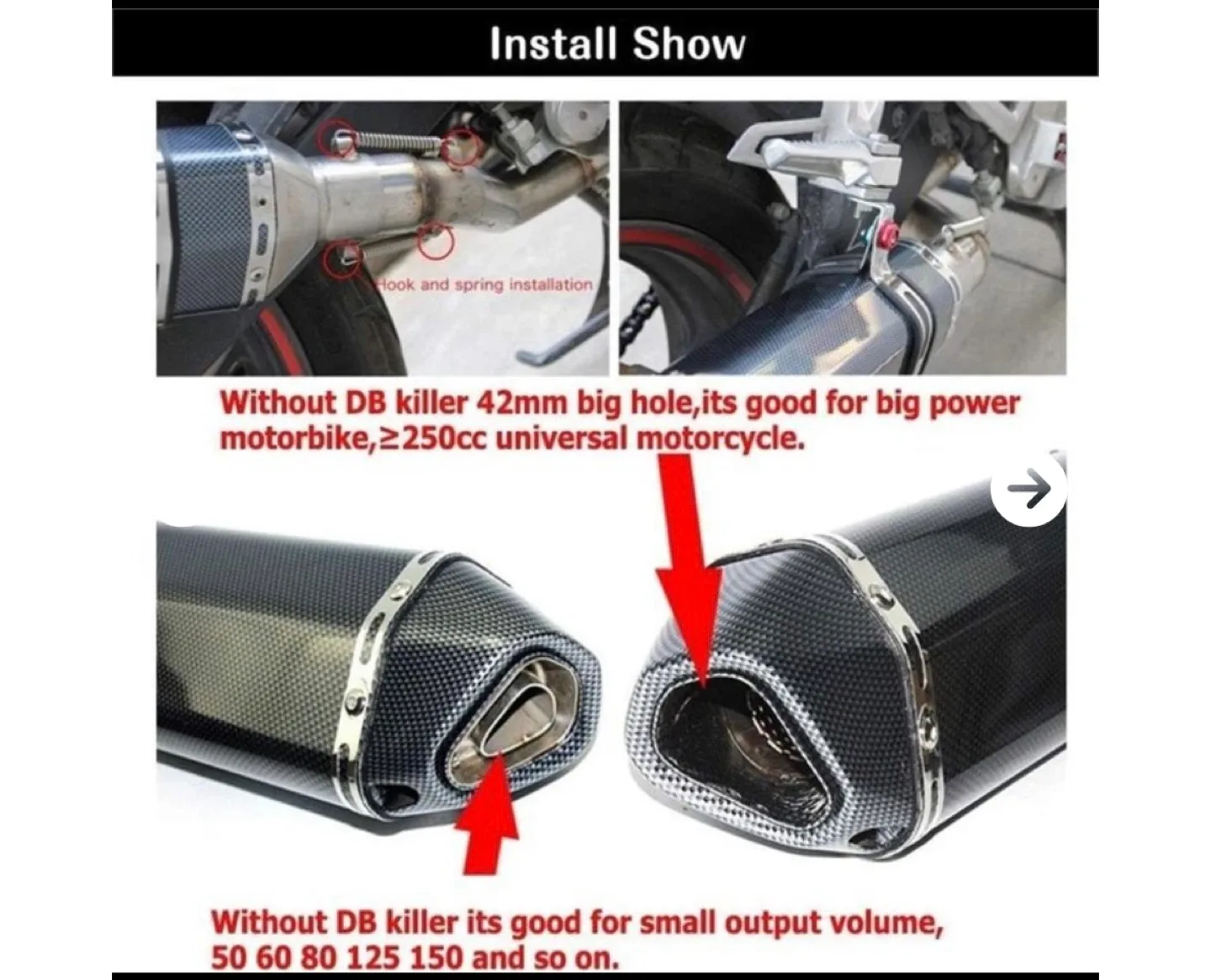 Install Show

Hook and spring installation

Without DB killer 42mm big hole,its good for big power motorbike,≥250cc universal motorcycle.

Without DB killer its good for small output volume, 50 60 80 125 150 and so on.