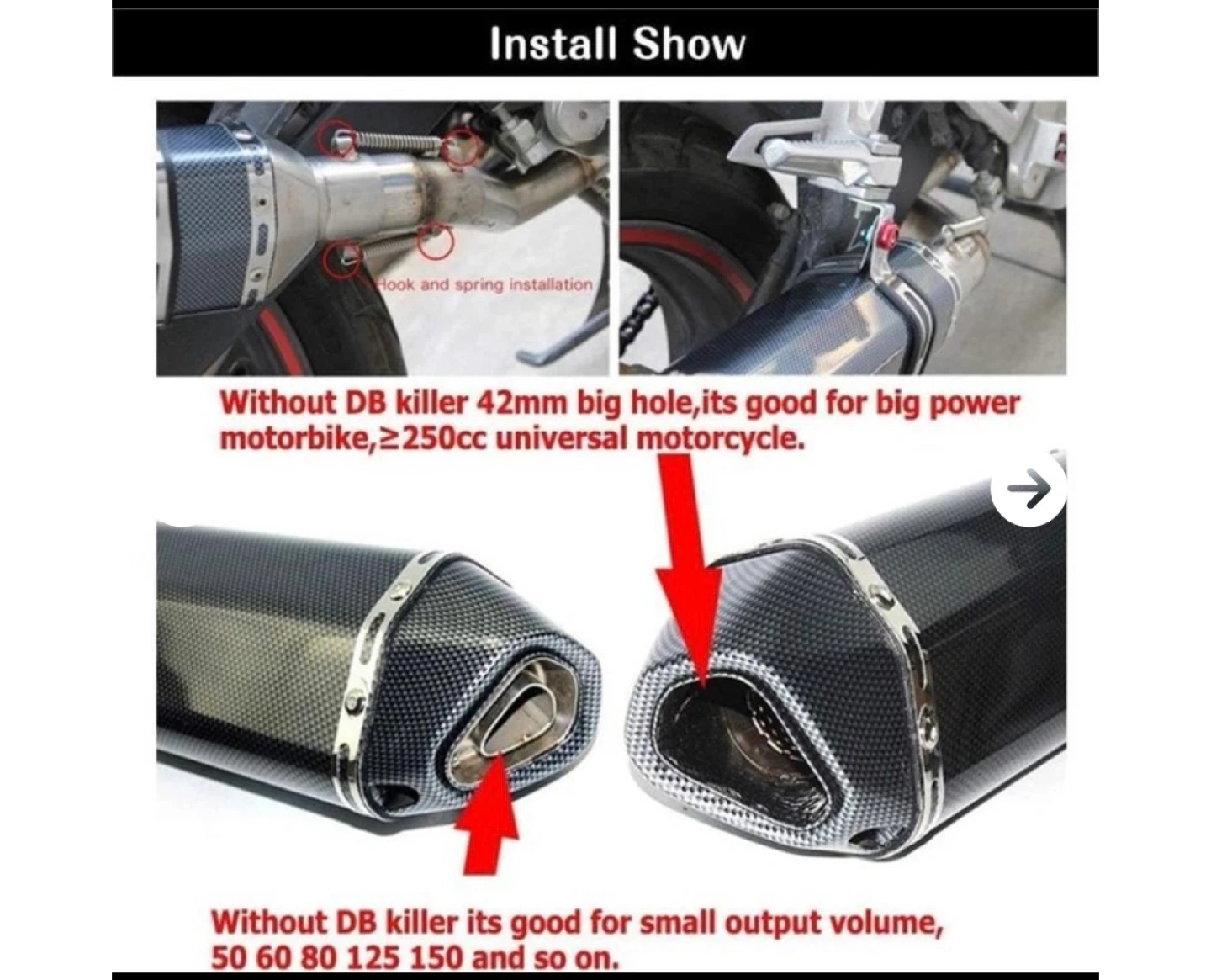 Install Show

Hook and spring installation

Without DB killer 42mm big hole,its good for big power motorbike,≥250cc universal motorcycle.

Without DB killer its good for small output volume, 50 60 80 125 150 and so on.