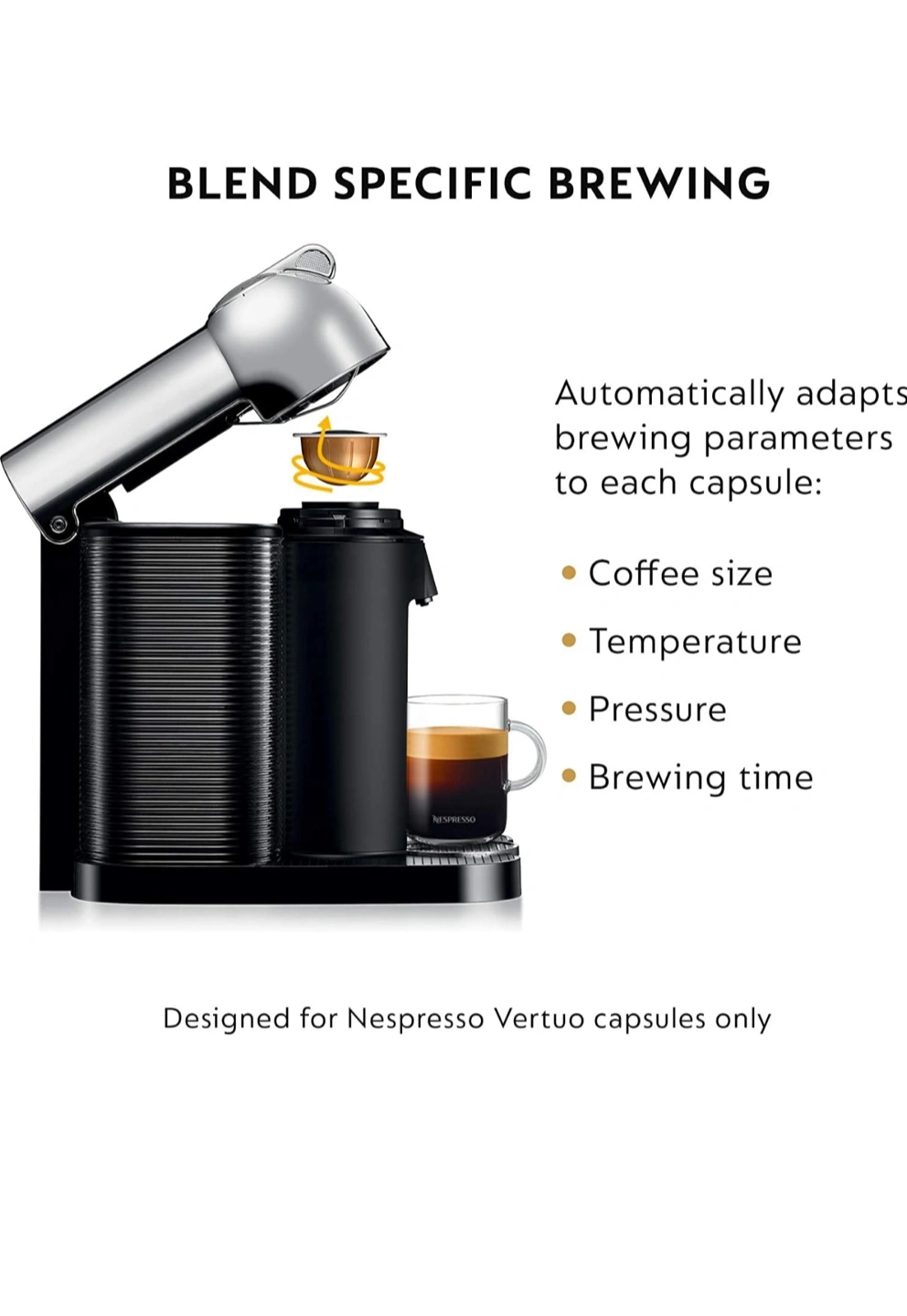 BLEND SPECIFIC BREWING

Automatically adapts brewing parameters to each capsule:

• Coffee size
• Temperature
• Pressure
• Brewing time

NESPRESSO

Designed for Nespresso Vertuo capsules only