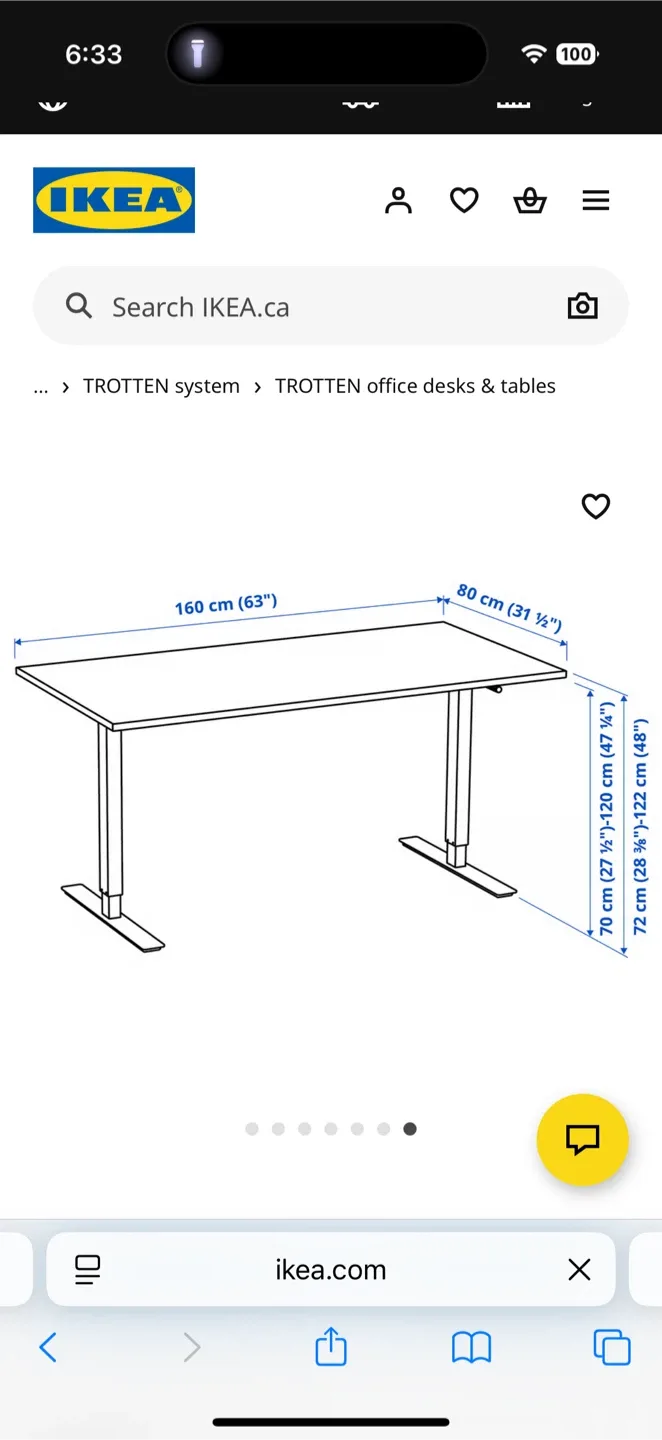 6:33

100

IKEA

Search IKEA.ca

... › TROTTEN system › TROTTEN office desks & tables

160 cm (63")

80 cm (31 ½")

70 cm (27 ½")-120 cm (47 ¼")

72 cm (28 ⅜")-122 cm (48")

ikea.com