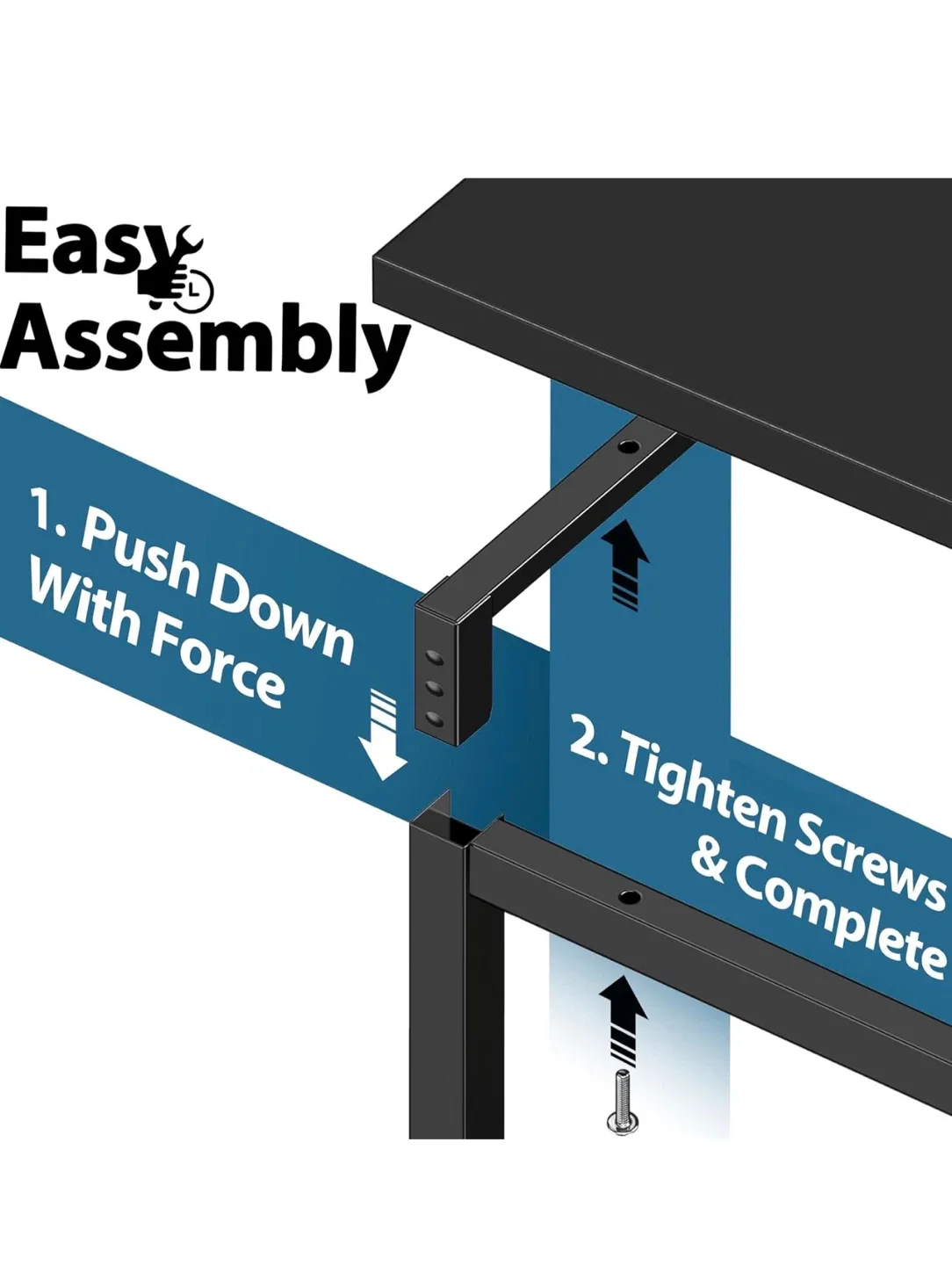 Easy Assembly

1. Push Down With Force

2. Tighten Screws & Complete