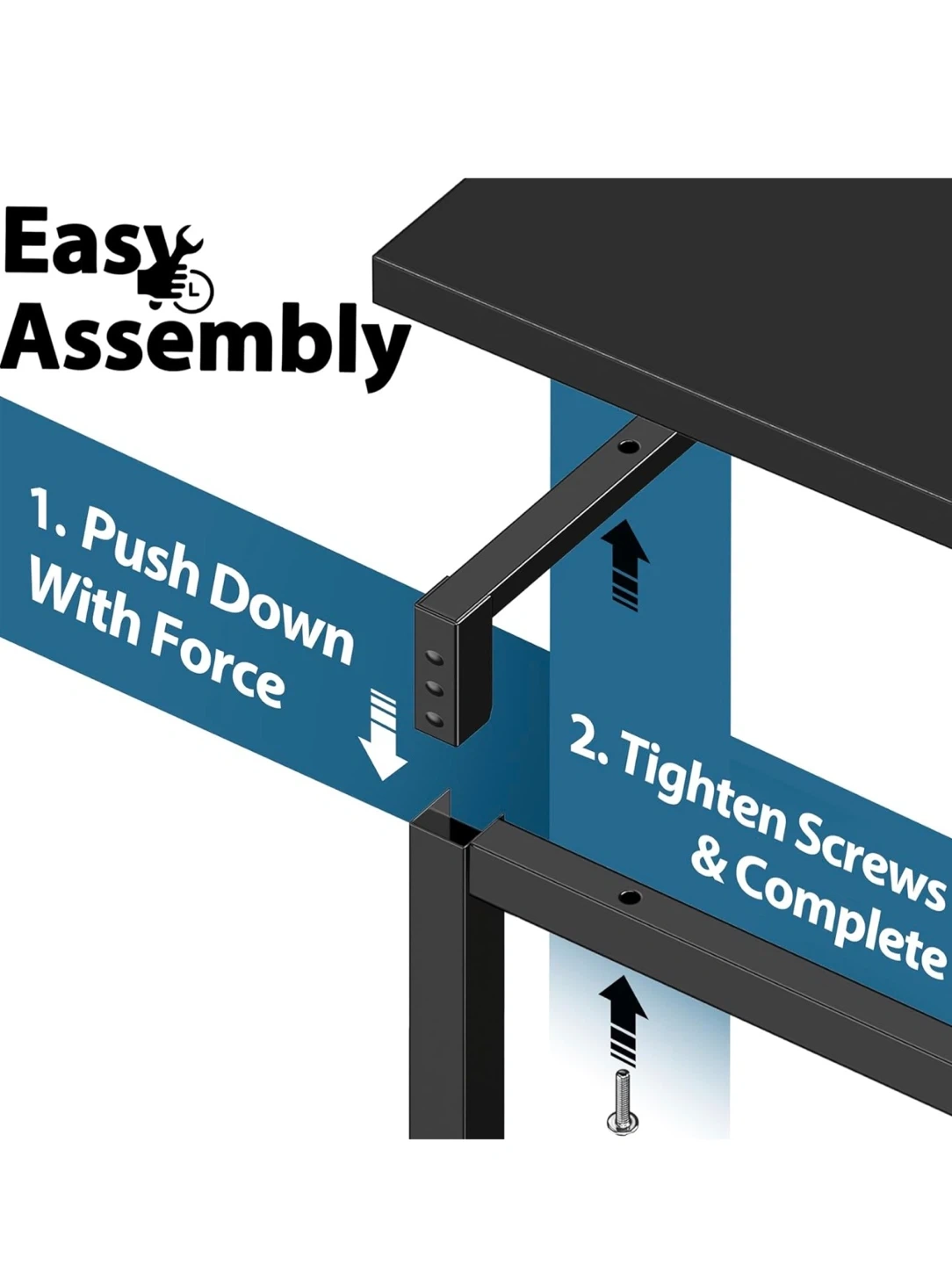 Easy Assembly

1. Push Down With Force

2. Tighten Screws & Complete