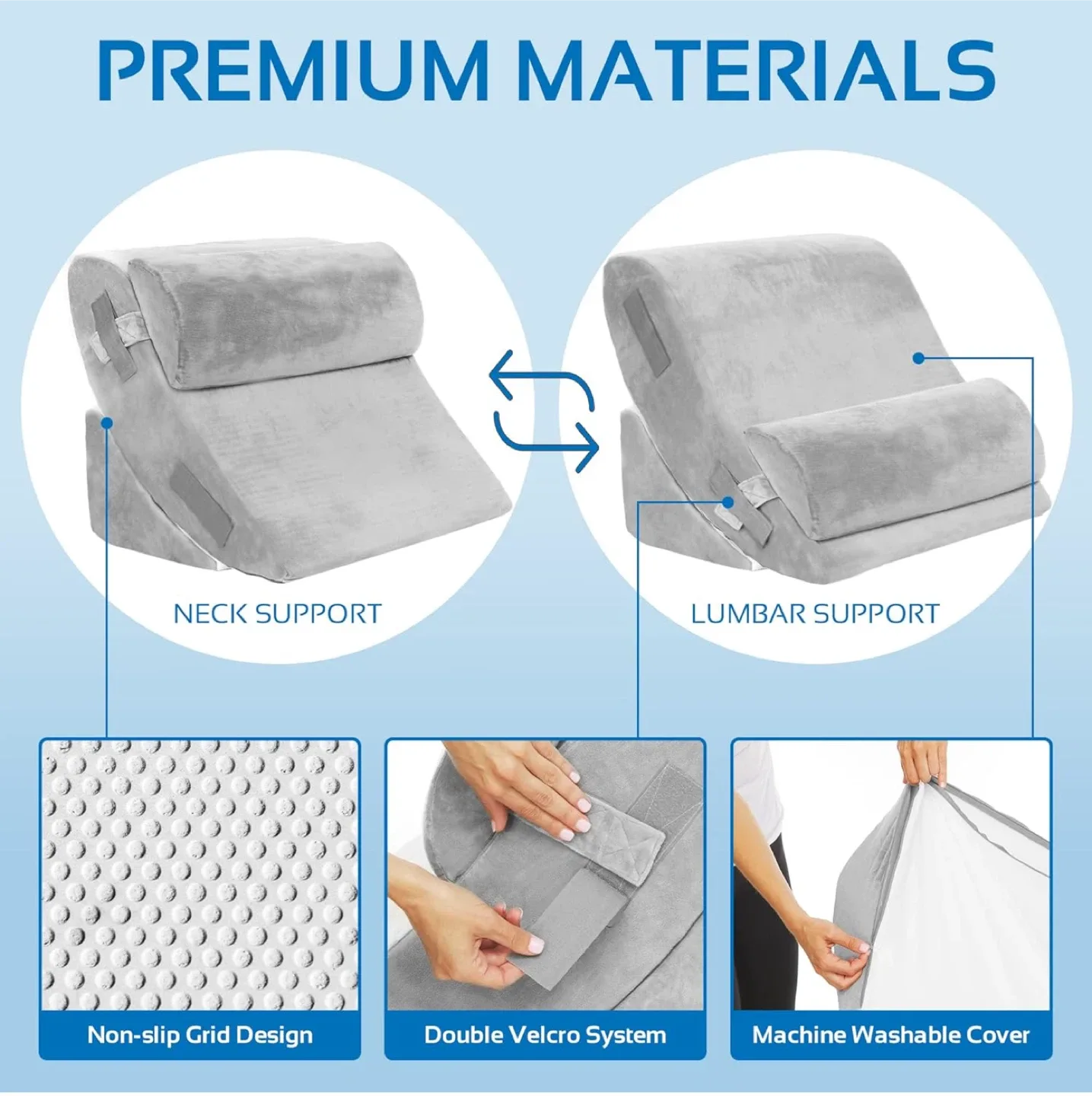 PREMIUM MATERIALS

NECK SUPPORT

LUMBAR SUPPORT

Non-slip Grid Design

Double Velcro System

Machine Washable Cover