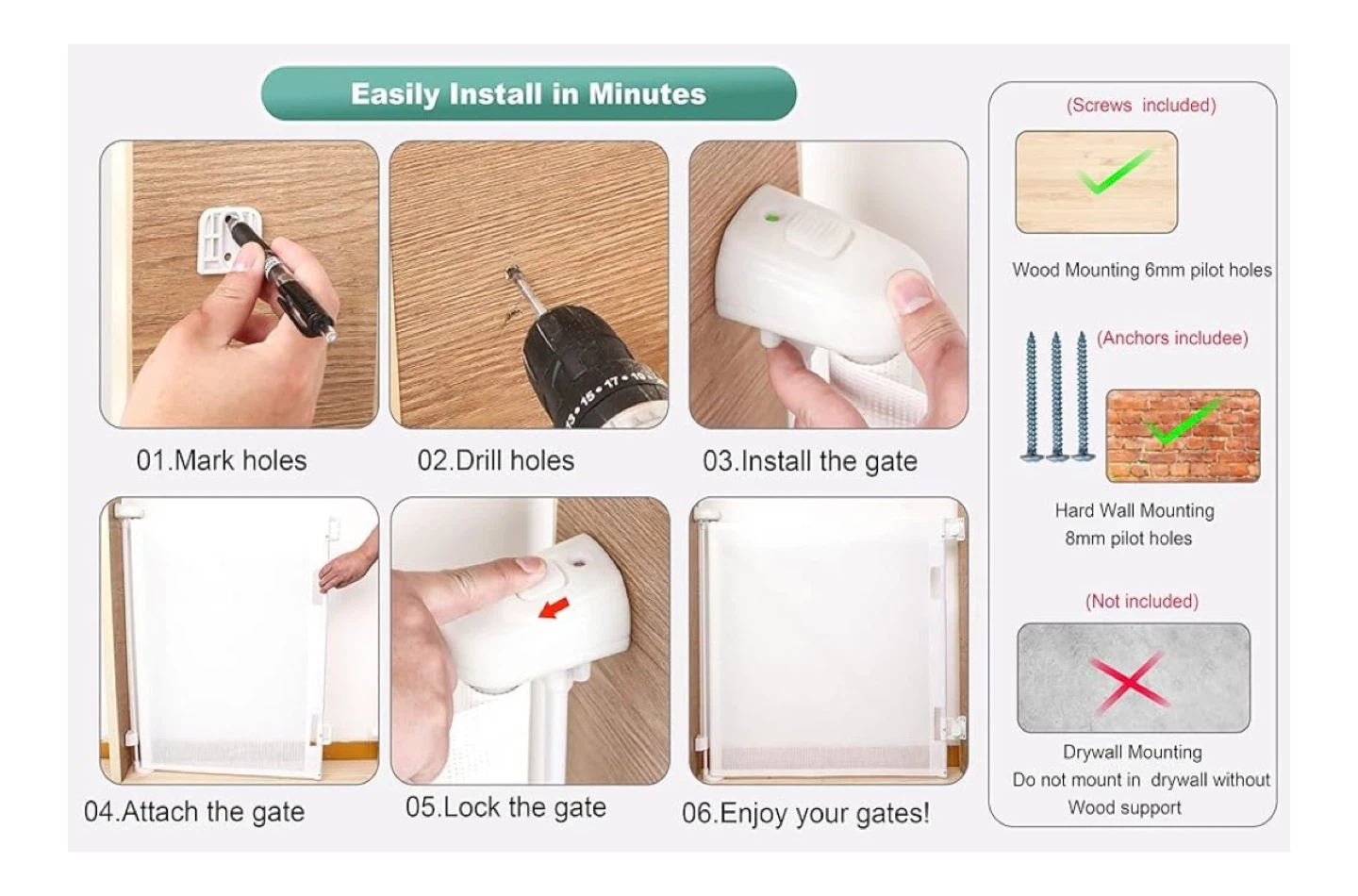 Easily Install in Minutes

01.Mark holes

02.Drill holes

03.Install the gate

04.Attach the gate

05.Lock the gate

06.Enjoy your gates!

(Screws included)

Wood Mounting 6mm pilot holes

(Anchors includee)

Hard Wall Mounting
8mm pilot holes

(Not included)

Drywall Mounting
Do not mount in drywall without Wood support