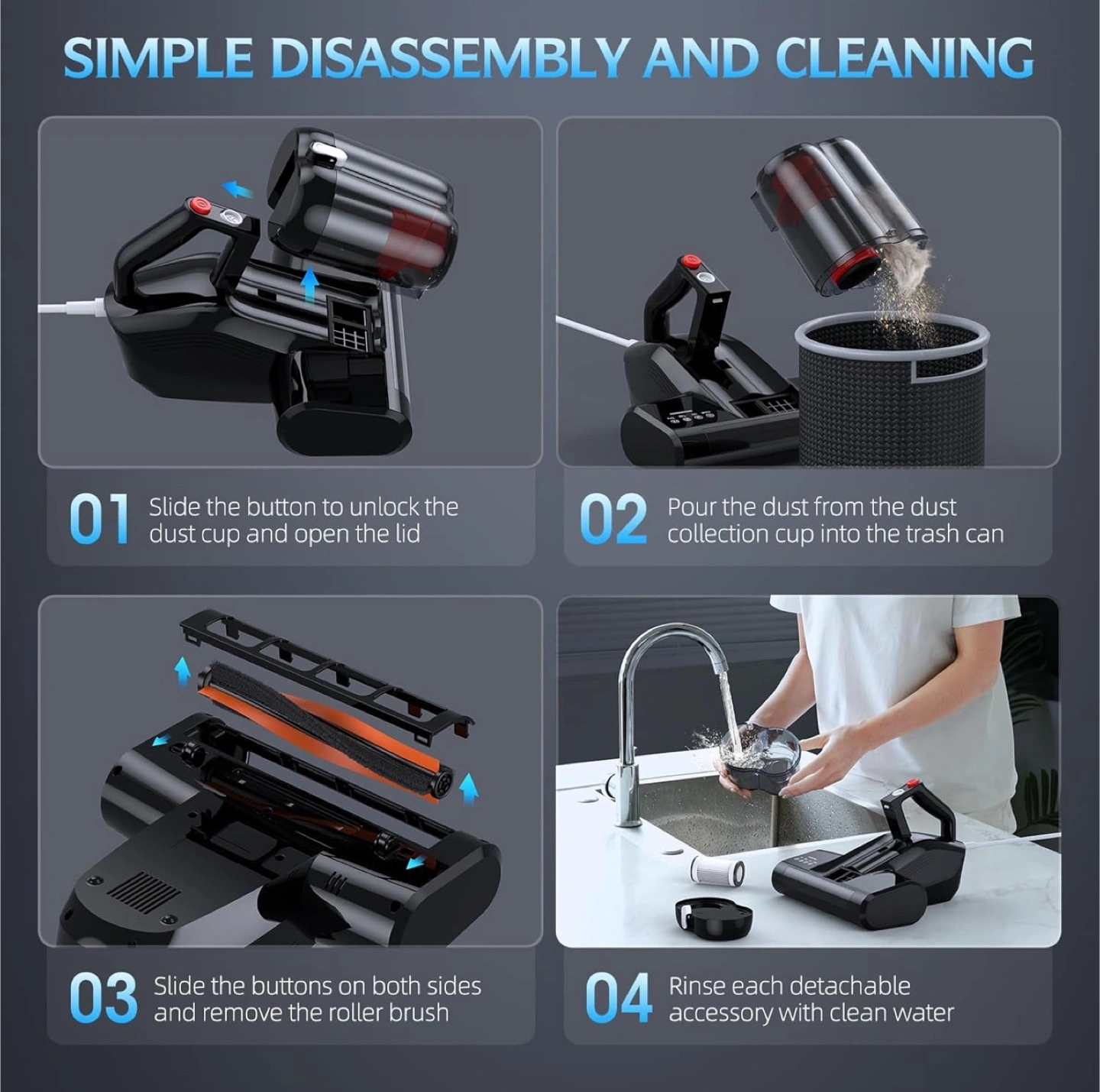 SIMPLE DISASSEMBLY AND CLEANING

01 Slide the button to unlock the dust cup and open the lid

02 Pour the dust from the dust collection cup into the trash can

03 Slide the buttons on both sides and remove the roller brush

04 Rinse each detachable accessory with clean water