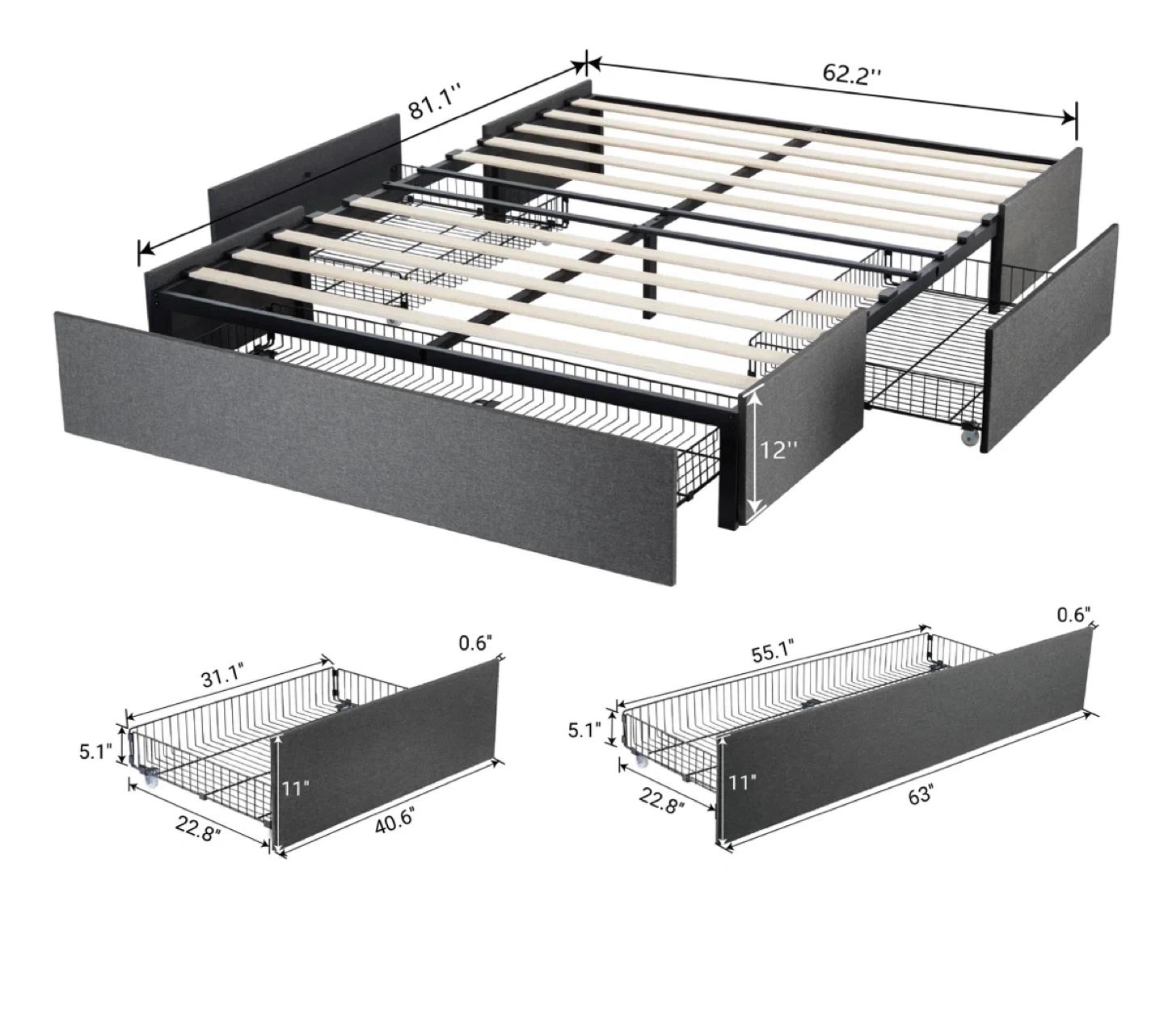 81.1''
62.2''
12''

31.1"
0.6"
5.1"
11"
22.8"
40.6"

55.1"
0.6"
5.1"
11"
22.8"
63"